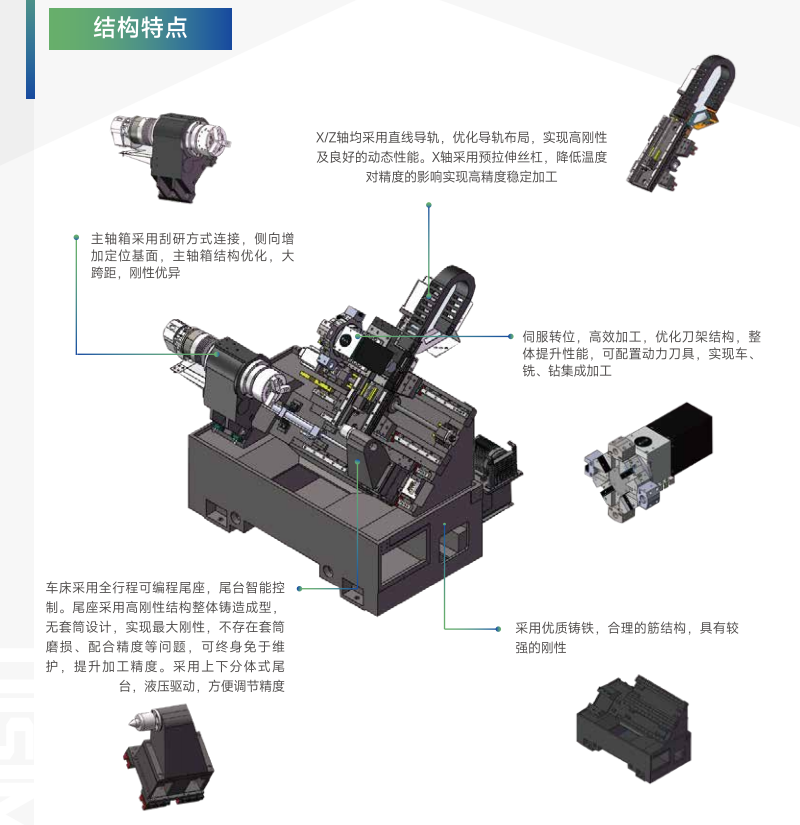 结构特点

X/Z轴均采用直线导轨，优化导轨布局，实现高刚性及良好的动态性能。X轴采用预拉伸丝杠，降低温度对精度的影响实现高精度稳定加工

主轴箱采用刮研方式连接，侧向增加定位基面，主轴箱结构优化，大跨距，刚性优异

伺服转位，高效加工，优化刀架结构，整体提升性能，可配置动力刀具，实现车、铣、钻集成加工

车床采用全行程可编程尾座，尾台智能控制。尾座采用高刚性结构整体铸造成型，无套筒设计，实现最大刚性，不存在套筒磨损、配合精度等问题，可终身免于维护，提升加工精度。采用上下分体式尾台，液压驱动，方便调节精度

采用优质铸铁，合理的筋结构，具有较强的刚性