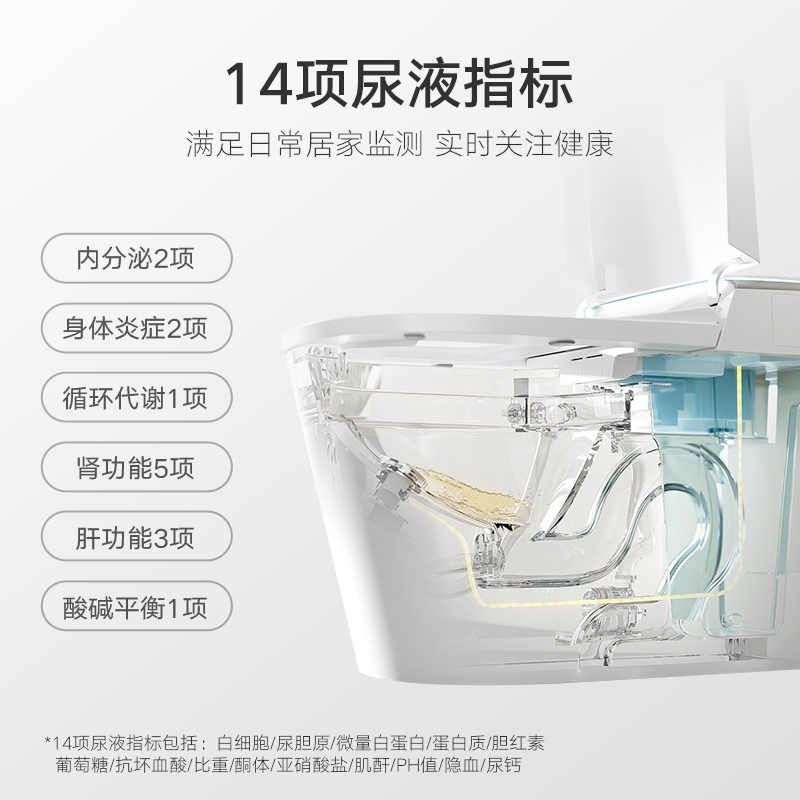 14项尿液指标

满足日常居家监测 实时关注健康

内分泌2项

身体炎症2项

循环代谢1项

肾功能5项

肝功能3项

酸碱平衡1项

*14项尿液指标包括：白细胞/尿胆原/微量白蛋白/蛋白质/胆红素 葡萄糖/抗坏血酸/比重/酮体/亚硝酸盐/肌酐/PH值/隐血/尿钙