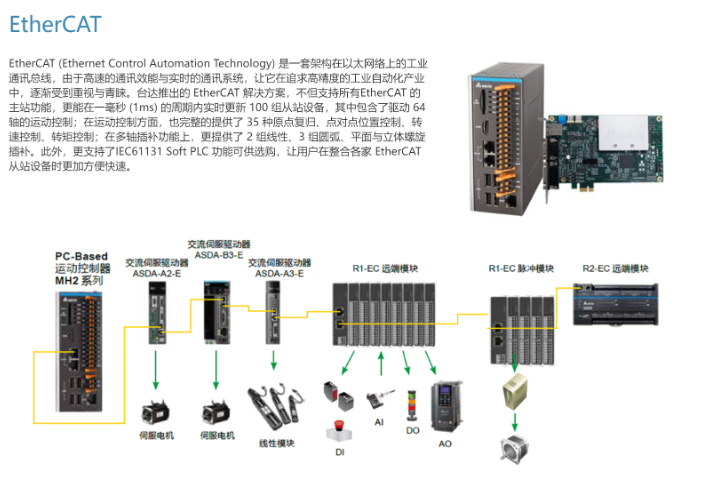 EtherCAT

EtherCAT (Ethernet Control Automation Technology) 是一套架构在以太网络上的工业通讯总线，由于高速的通讯效能与实时的通讯系统，让它在追求高精度的工业自动化产业中，逐渐受到重视与青睐。台达推出的 EtherCAT 解决方案，不但支持所有EtherCAT 的主站功能，更能在一毫秒 (1ms) 的周期内实时更新 100 组从站设备，其中包含了驱动 64 轴的运动控制；在运动控制方面，也完整的提供了 35 种原点复归、点对点位置控制、转速控制、转矩控制；在多轴插补功能上，更提供了 2 组线性、3 组圆弧、平面与立体螺旋插补。此外，更支持了IEC61131 Soft PLC 功能可供选购，让用户在整合各家 EtherCAT 从站设备时更加方便快速。

PC-Based
运动控制器
MH2 系列

交流伺服驱动器
ASDA-A2-E

交流伺服驱动器
ASDA-B3-E

交流伺服驱动器
ASDA-A3-E

R1-EC 远端模块

R1-EC 脉冲模块

R2-EC 远端模块

伺服电机

伺服电机

线性模块

DI

AI

DO

AO