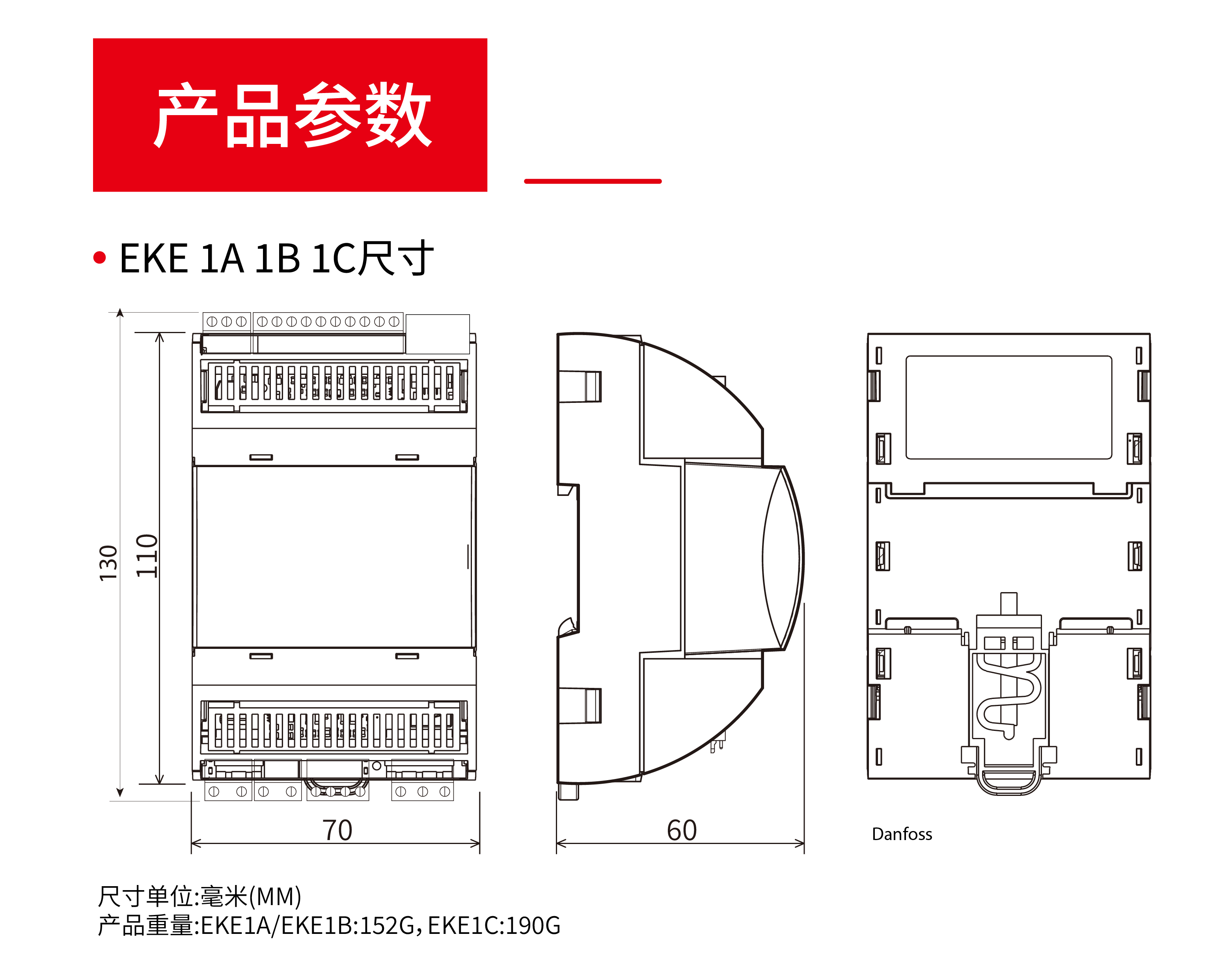 产品参数

• EKE 1A 1B 1C尺寸

130

110

70

60

Danfoss

尺寸单位:毫米(MM)
产品重量:EKE1A/EKE1B:152G，EKE1C:190G