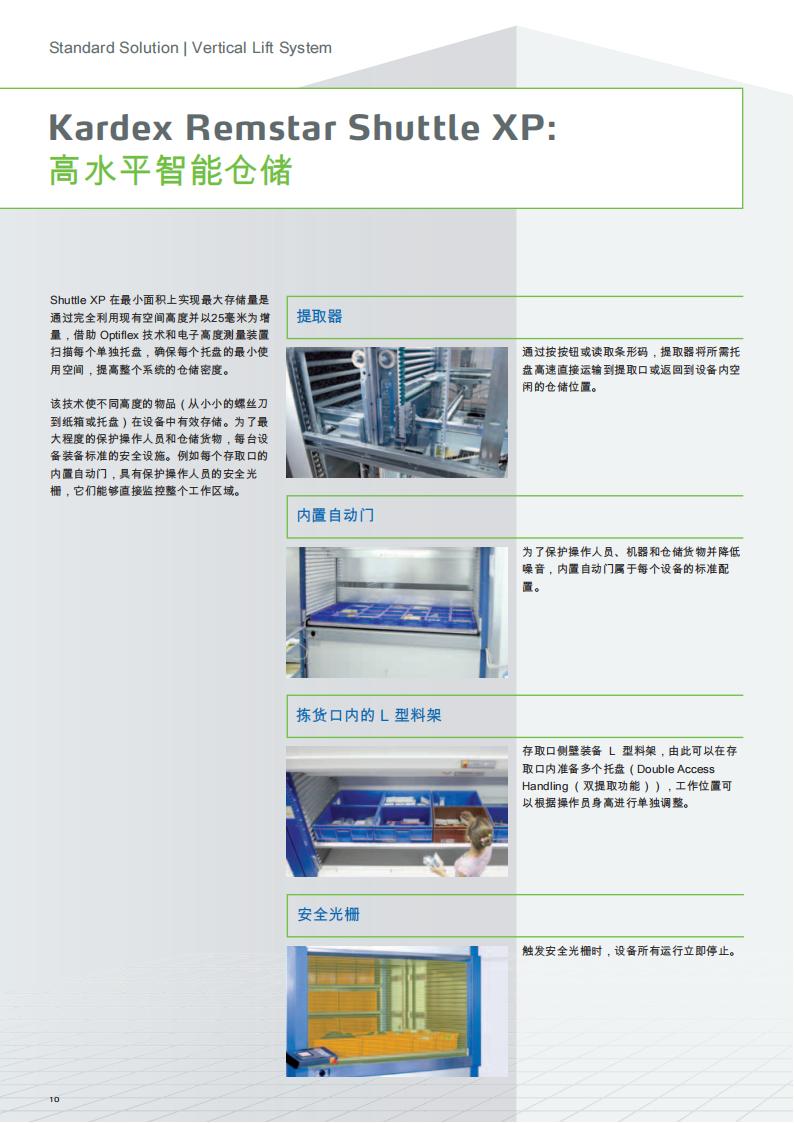 Standard Solution | Vertical Lift System

Kardex Remstar Shuttle XP:
高水平智能仓储

Shuttle XP 在最小面积上实现最大存储量是通过完全利用现有空间高度并以25毫米为增量，借助 Optiflex 技术和电子高度测量装置扫描每个单独托盘，确保每个托盘的最小使用空间，提高整个系统的仓储密度。

该技术使不同高度的物品（从小小的螺丝刀到纸箱或托盘）在设备中有效存储。为了最大程度的保护操作人员和仓储货物，每台设备装备标准的安全设施。例如每个存取口的内置自动门，具有保护操作人员的安全光栅，它们能够直接监控整个工作区域。

提取器

通过按按钮或读取条形码，提取器将所需托盘高速直接运输到提取口或返回到设备内空闲的仓储位置。

内置自动门

为了保护操作人员、机器和仓储货物并降低噪音，内置自动门属于每个设备的标准配置。

拣货口内的 L 型料架

存取口侧壁装备 L 型料架，由此可以在存取口内准备多个托盘（Double Access Handling（双提取功能）），工作位置可以根据操作员身高进行单独调整。

安全光栅

触发安全光栅时，设备所有运行立即停止。

10