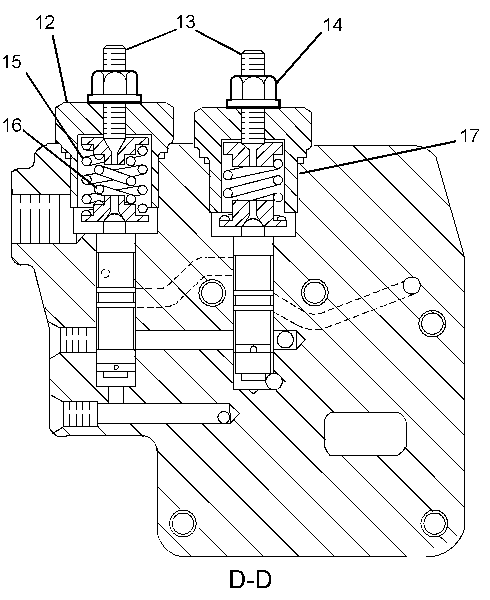 12
13
14
15
16
17
D-D