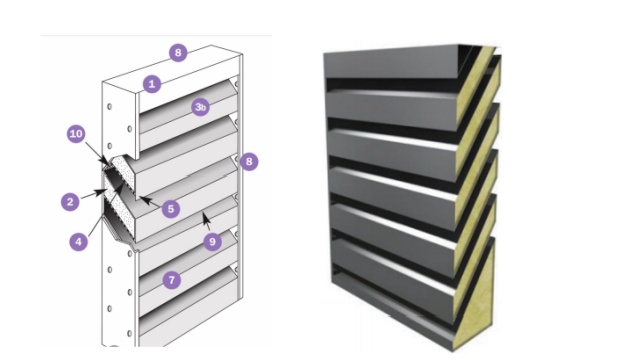 8
1
3b
10
8
2
5
4
9
7