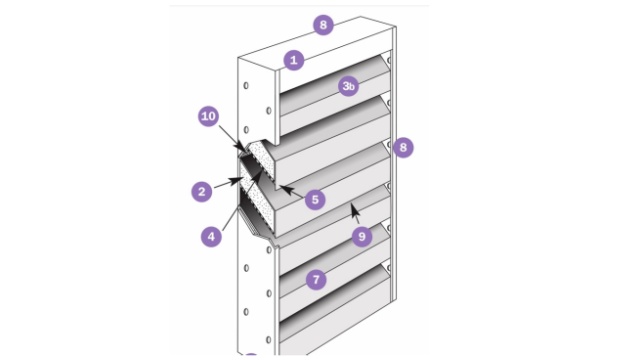 8
1
3b
10
8
2
5
4
9
7