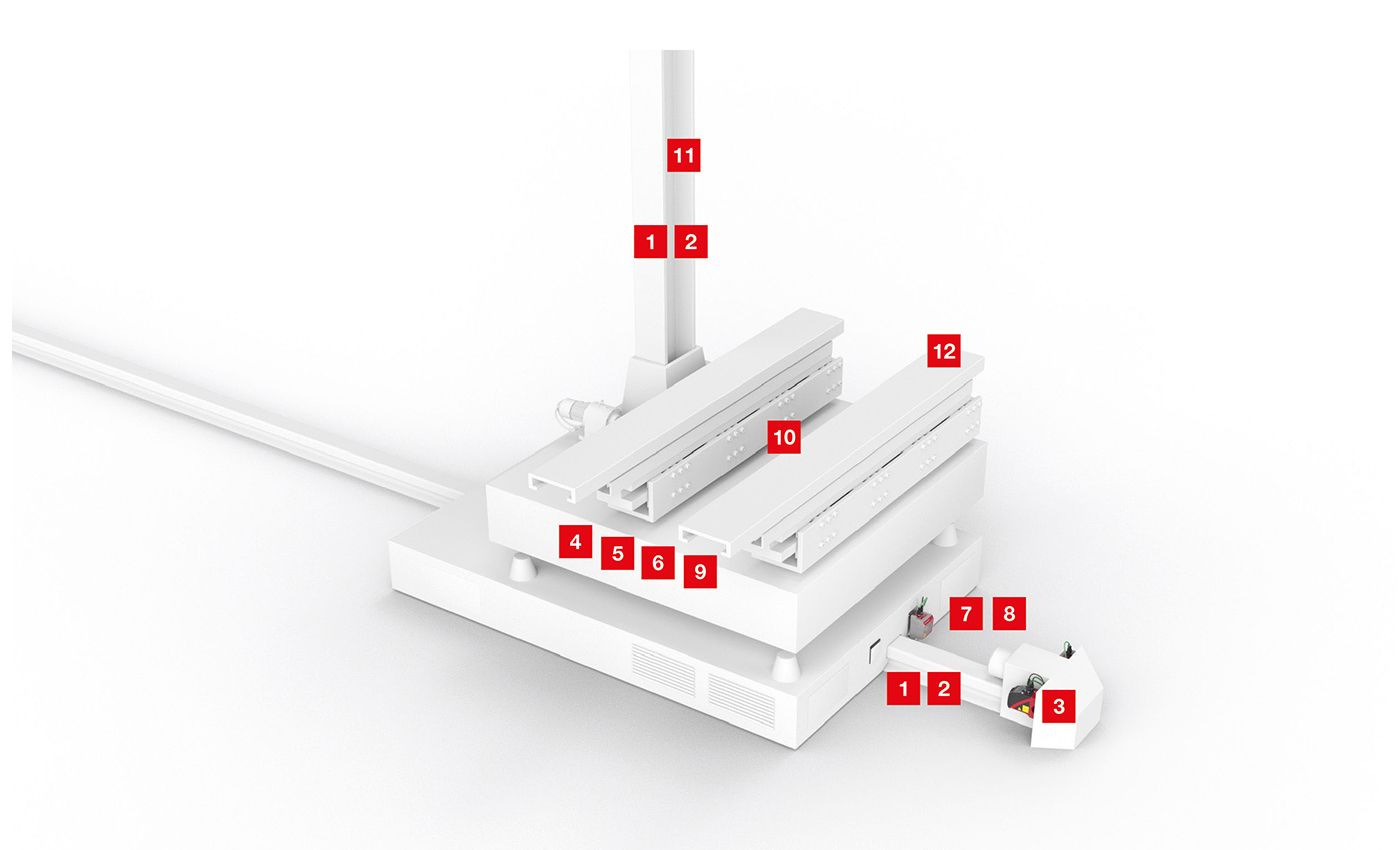 11

1 2

12

10

4 5 6 9

7 8

1 2

3