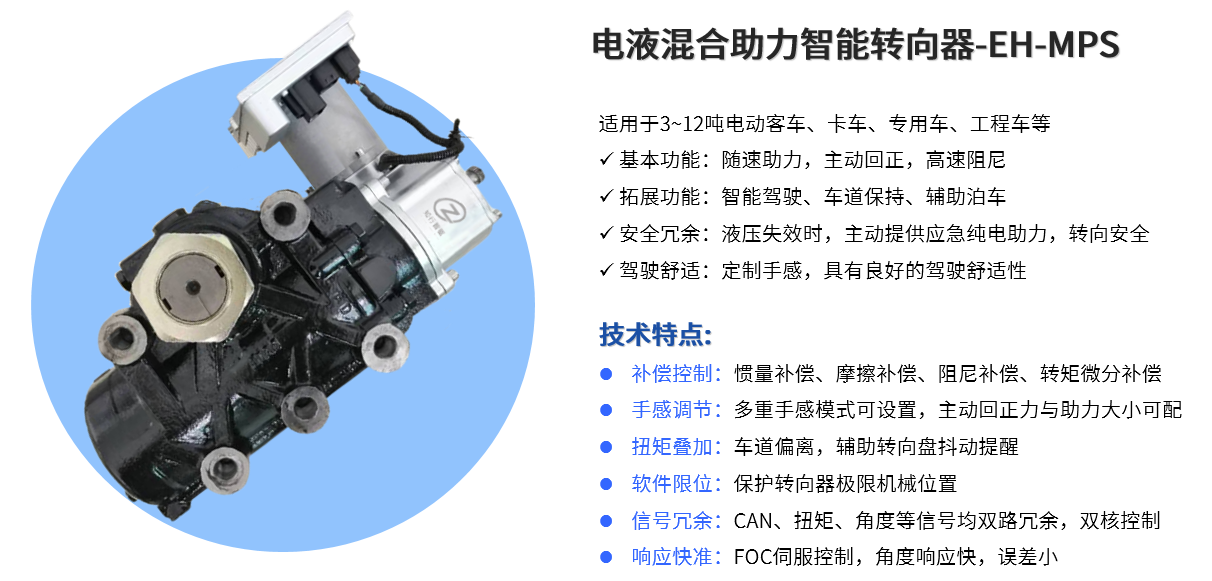 电液混合助力智能转向器-EH-MPS

适用于3~12吨电动客车、卡车、专用车、工程车等

✓ 基本功能：随速助力，主动回正，高速阻尼

✓ 拓展功能：智能驾驶、车道保持、辅助泊车

✓ 安全冗余：液压失效时，主动提供应急纯电助力，转向安全

✓ 驾驶舒适：定制手感，具有良好的驾驶舒适性

技术特点:

● 补偿控制：惯量补偿、摩擦补偿、阻尼补偿、转矩微分补偿

● 手感调节：多重手感模式可设置，主动回正力与助力大小可配

● 扭矩叠加：车道偏离，辅助转向盘抖动提醒

● 软件限位：保护转向器极限机械位置

● 信号冗余：CAN、扭矩、角度等信号均双路冗余，双核控制

● 响应快准：FOC伺服控制，角度响应快，误差小