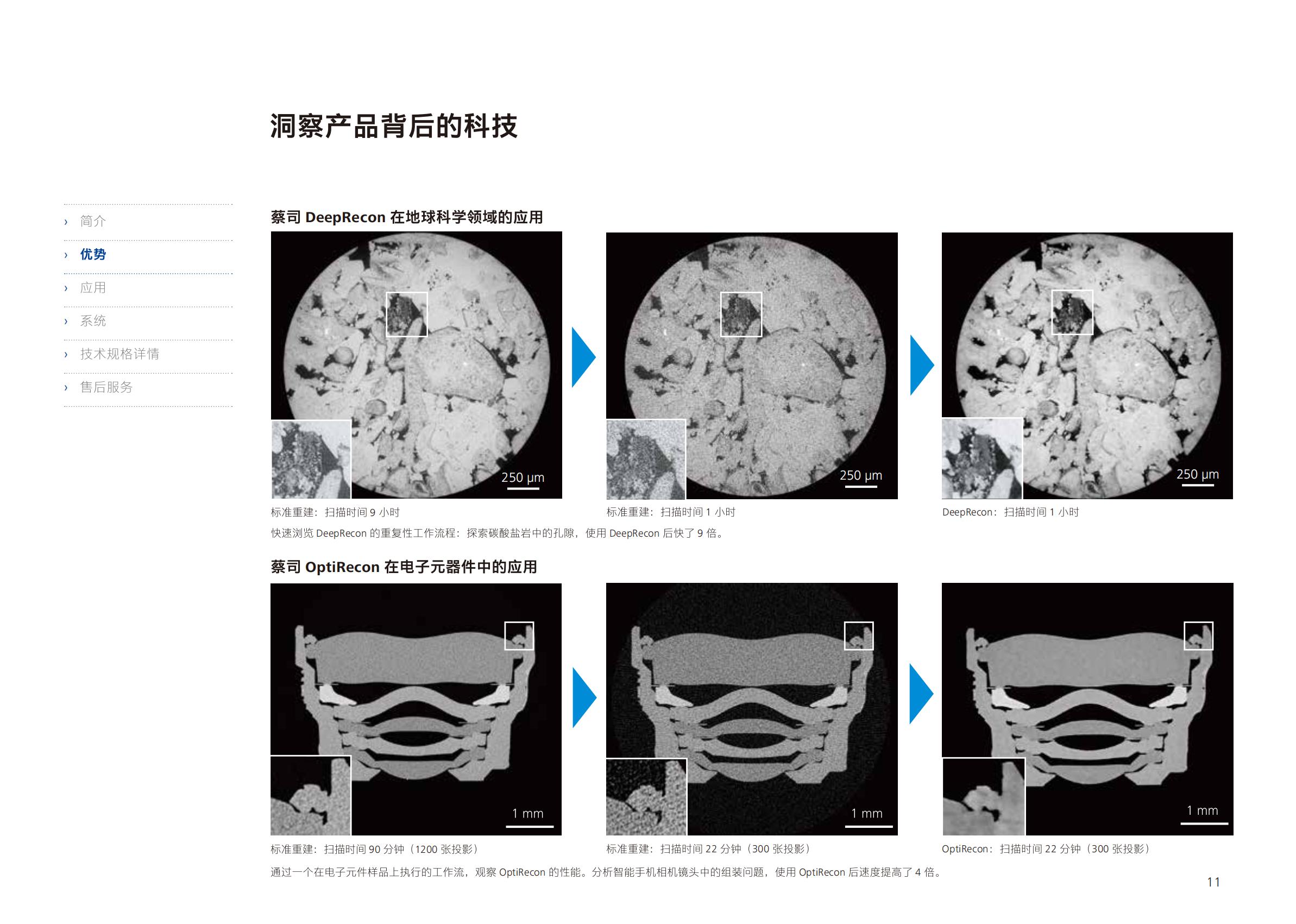 洞察产品背后的科技

› 简介
› 优势
› 应用
› 系统
› 技术规格详情
› 售后服务

蔡司 DeepRecon 在地球科学领域的应用

250 μm

250 μm

250 μm

标准重建：扫描时间 9 小时

标准重建：扫描时间 1 小时

DeepRecon：扫描时间 1 小时

快速浏览 DeepRecon 的重复性工作流程：探索碳酸盐岩中的孔隙，使用 DeepRecon 后快了 9 倍。

蔡司 OptiRecon 在电子元器件中的应用

1 mm

1 mm

1 mm

标准重建：扫描时间 90 分钟（1200 张投影）

标准重建：扫描时间 22 分钟（300 张投影）

OptiRecon：扫描时间 22 分钟（300 张投影）

通过一个在电子元件样品上执行的工作流，观察 OptiRecon 的性能。分析智能手机相机镜头中的组装问题，使用 OptiRecon 后速度提高了 4 倍。

11