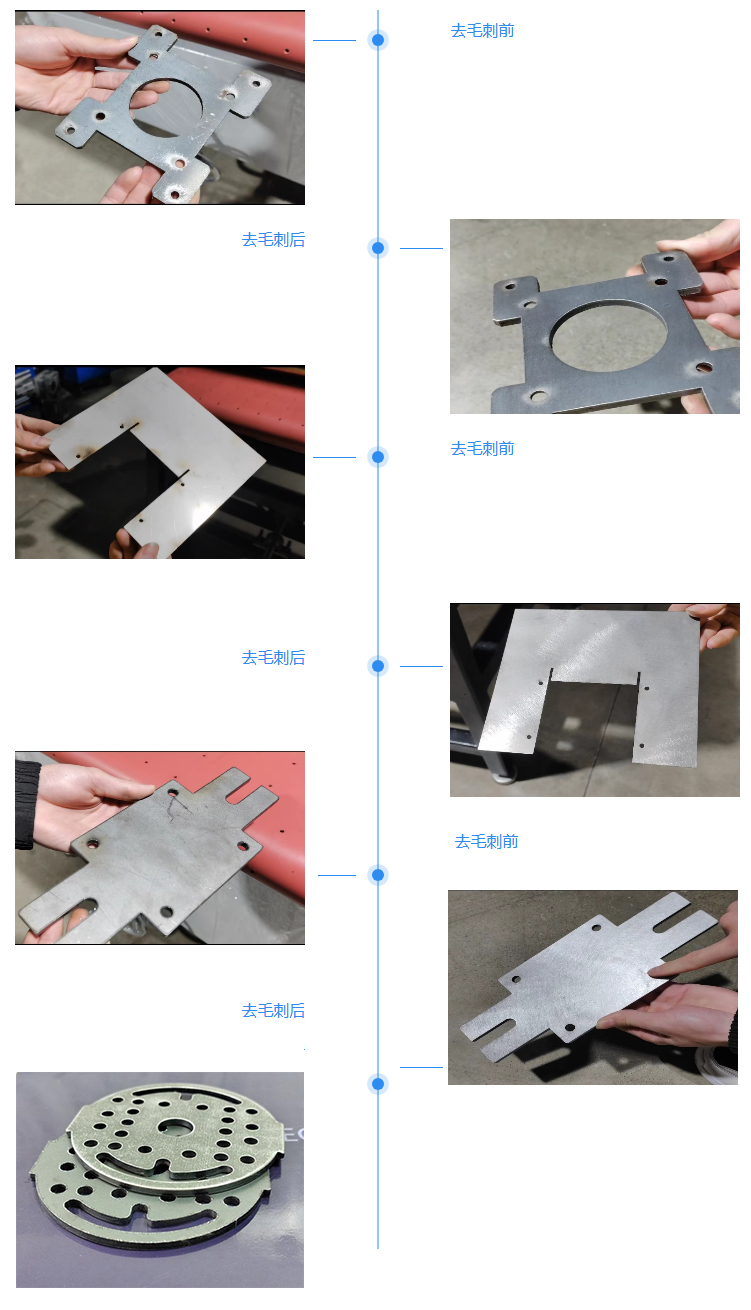 去毛刺前

去毛刺后

去毛刺前

去毛刺后

去毛刺前

去毛刺后