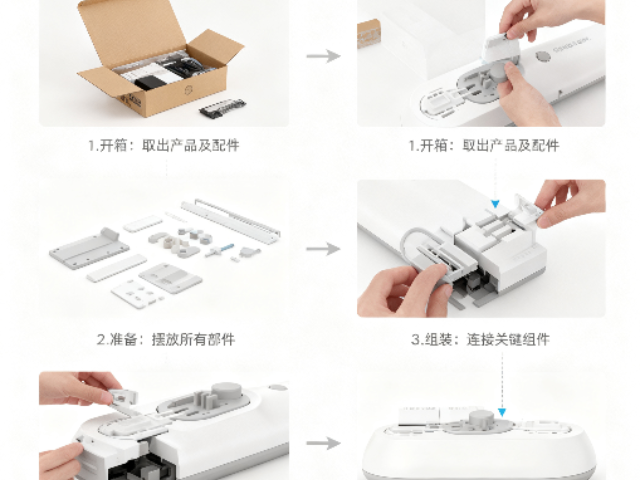 1.开箱：取出产品及配件

1.开箱：取出产品及配件

2.准备：摆放所有部件

3.组装：连接关键组件