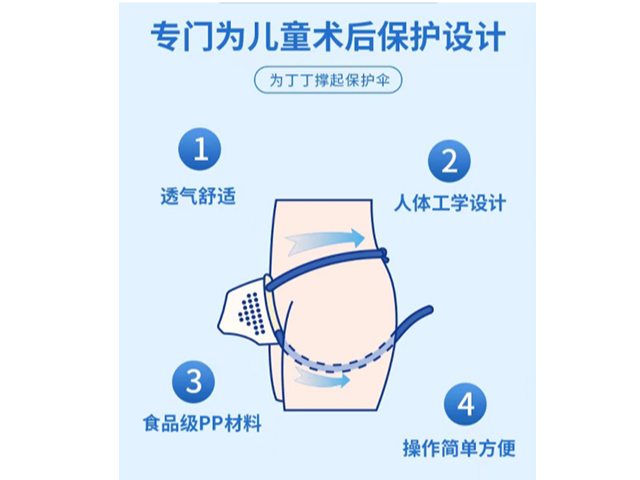 专门为儿童术后保护设计

为丁丁撑起保护伞

1

透气舒适

2

人体工学设计

3

食品级PP材料

4

操作简单方便