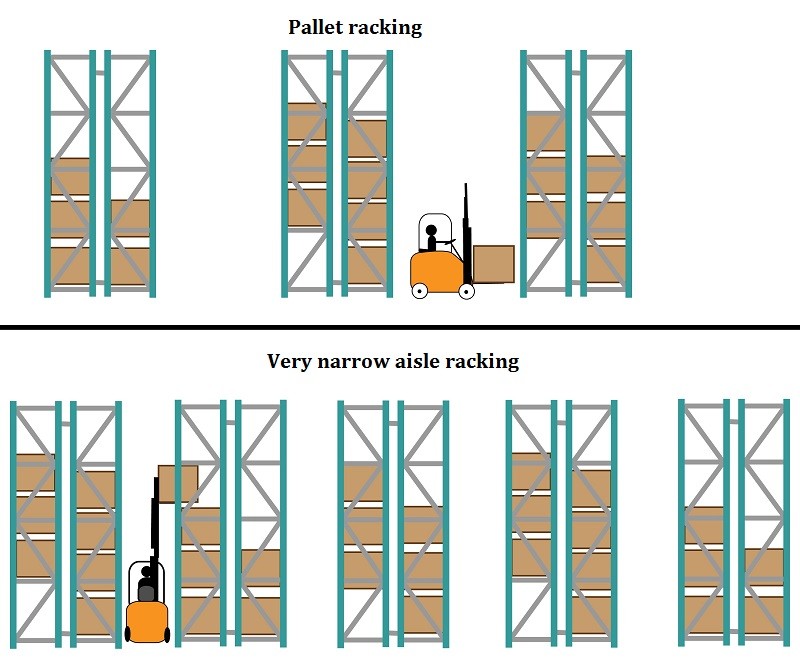 Pallet racking

Very narrow aisle racking