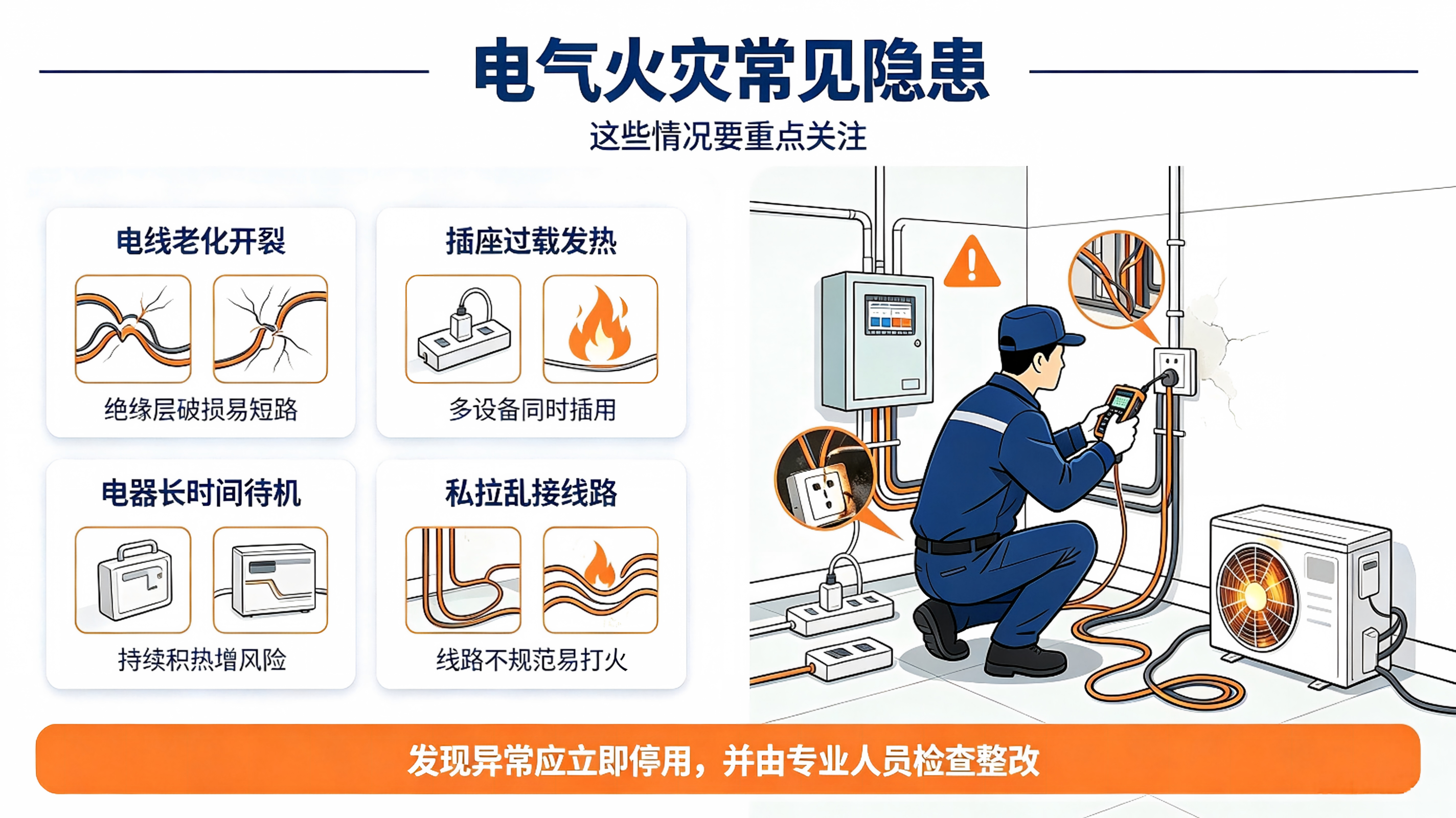 电气火灾常见隐患

这些情况要重点关注

电线老化开裂

绝缘层破损易短路

插座过载发热

多设备同时插用

电器长时间待机

持续积热增风险

私拉乱接线路

线路不规范易打火

发现异常应立即停用，并由专业人员检查整改