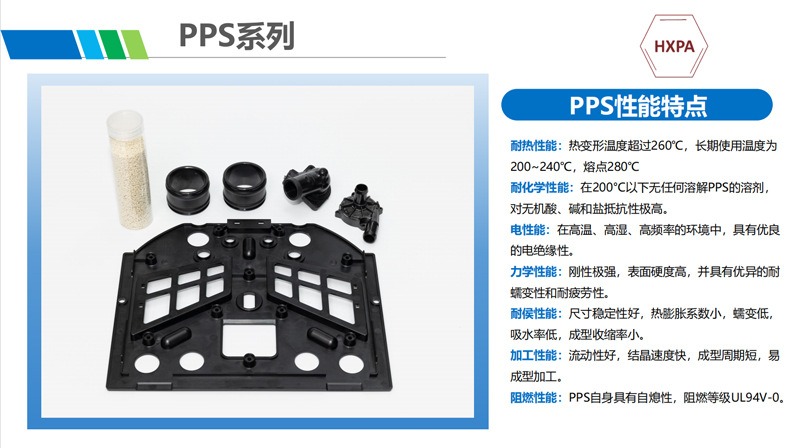 PPS系列

HXPA

PPS性能特点

耐热性能：热变形温度超过260℃，长期使用温度为200~240℃，熔点280℃

耐化学性能：在200℃以下无任何溶解PPS的溶剂，对无机酸、碱和盐抵抗性极高。

电性能：在高温、高湿、高频率的环境中，具有优良的电绝缘性。

力学性能：刚性极强，表面硬度高，并具有优异的耐蠕变性和耐疲劳性。

耐侯性能：尺寸稳定性好，热膨胀系数小，蠕变低，吸水率低，成型收缩率小。

加工性能：流动性好，结晶速度快，成型周期短，易成型加工。

阻燃性能：PPS自身具有自熄性，阻燃等级UL94V-0。