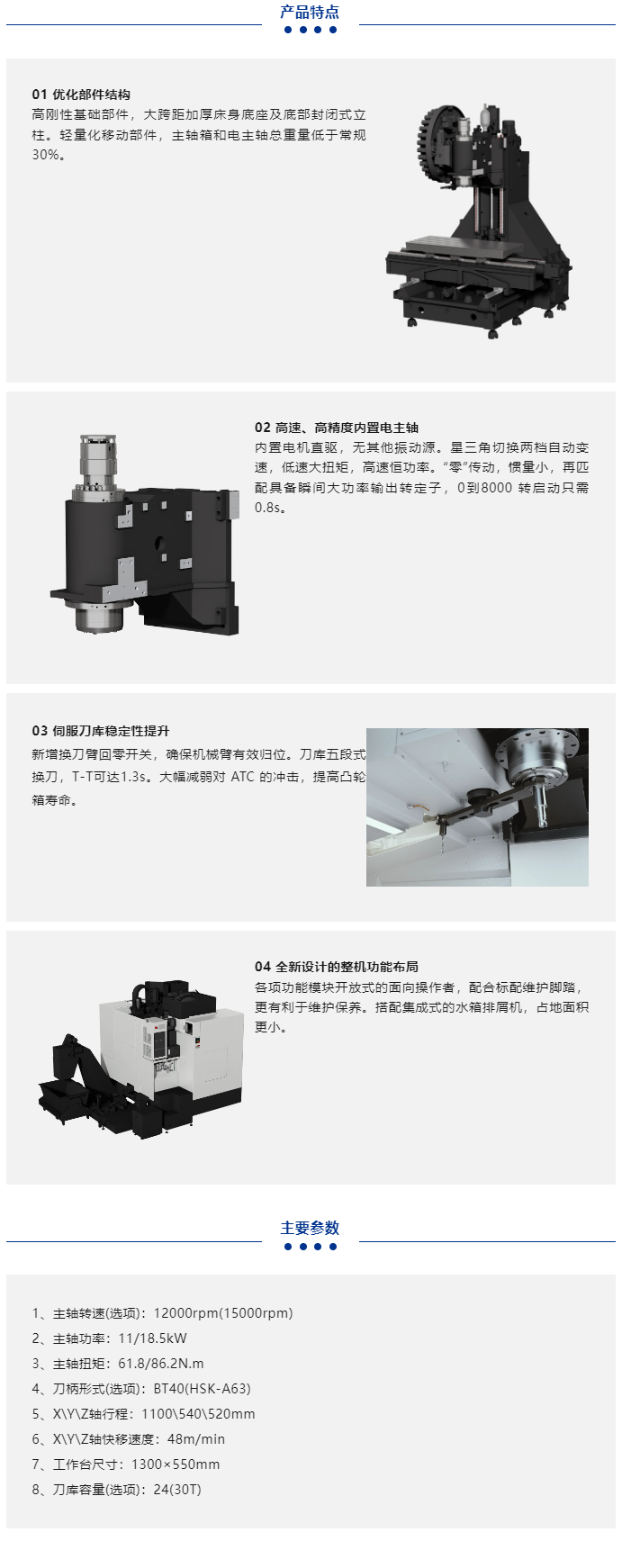 产品特点

01 优化部件结构
高刚性基础部件，大跨距加厚床身底座及底部封闭式立柱。轻量化移动部件，主轴箱和电主轴总重量低于常规30%。

02 高速、高精度内置电主轴
内置电机直驱，无其他振动源。星三角切换两档自动变速，低速大扭矩，高速恒功率。“零”传动，惯量小，再匹配具备瞬间大功率输出转定子，0到8000 转启动只需0.8s。

03 伺服刀库稳定性提升
新增换刀臂回零开关，确保机械臂有效归位。刀库五段式换刀，T-T可达1.3s。大幅减弱对 ATC 的冲击，提高凸轮箱寿命。

04 全新设计的整机功能布局
各项功能模块开放式的面向操作者，配合标配维护脚踏，更有利于维护保养。搭配集成式的水箱排屑机，占地面积更小。

主要参数

1、主轴转速(选项)：12000rpm(15000rpm)
2、主轴功率：11/18.5kW
3、主轴扭矩：61.8/86.2N.m
4、刀柄形式(选项)：BT40(HSK-A63)
5、X\Y\Z轴行程：1100\540\520mm
6、X\Y\Z轴快移速度：48m/min
7、工作台尺寸：1300×550mm
8、刀库容量(选项)：24(30T)