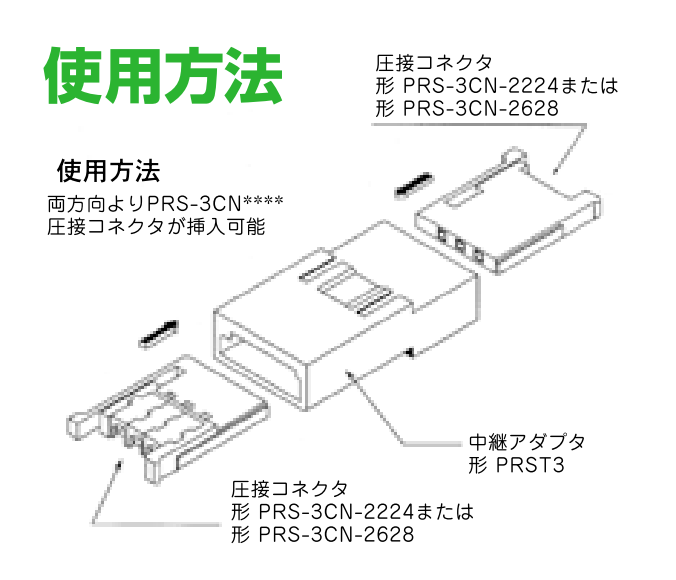 使用方法

圧接コネクタ
形 PRS-3CN-2224または
形 PRS-3CN-2628

使用方法
両方向よりPRS-3CN****
圧接コネクタが挿入可能

中継アダプタ
形 PRST3

圧接コネクタ
形 PRS-3CN-2224または
形 PRS-3CN-2628