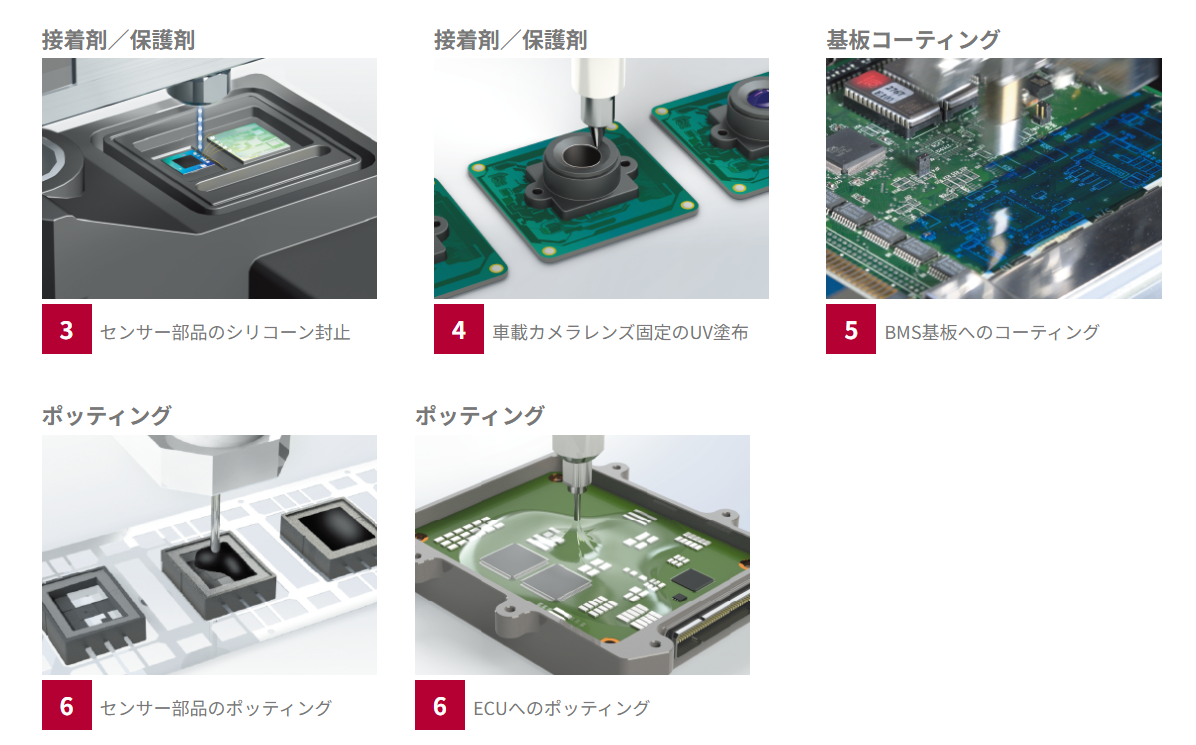 接着剤／保護剤

3 センサー部品のシリコーン封止

接着剤／保護剤

4 車載カメラレンズ固定のUV塗布

基板コーティング

5 BMS基板へのコーティング

ポッティング

6 センサー部品のポッティング

ポッティング

6 ECUへのポッティング