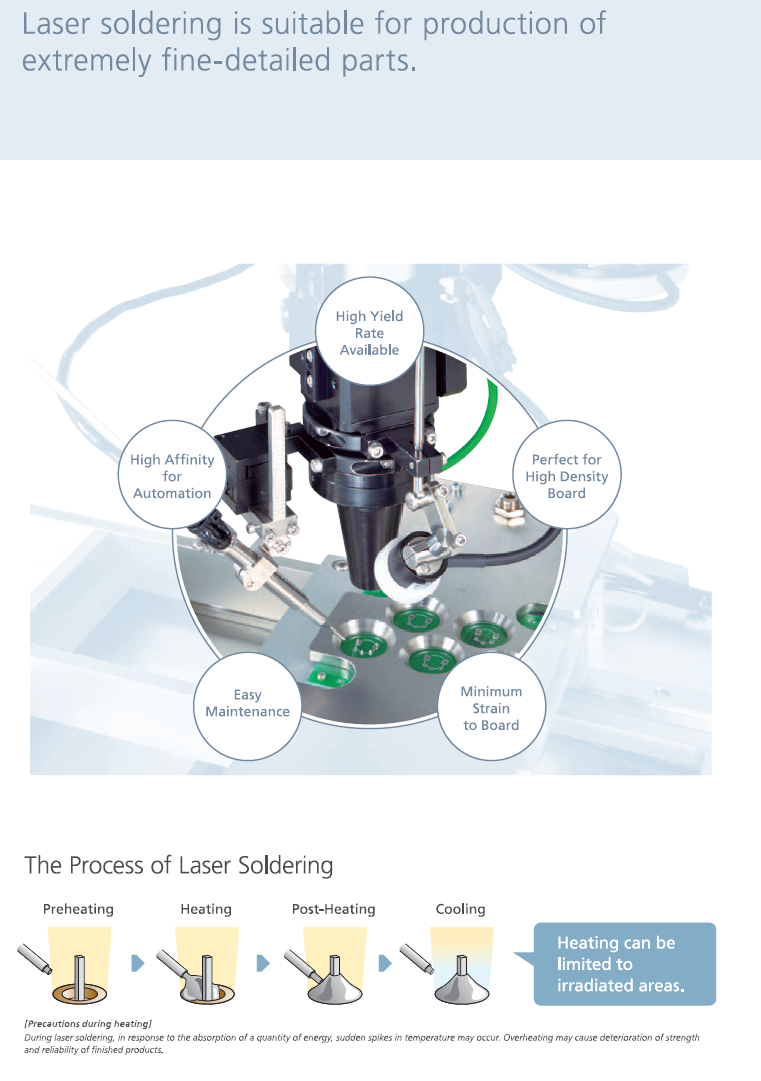 Laser soldering is suitable for production of extremely fine-detailed parts.

High Yield Rate Available

High Affinity for Automation

Perfect for High Density Board

Easy Maintenance

Minimum Strain to Board

The Process of Laser Soldering

Preheating

Heating

Post-Heating

Cooling

Heating can be limited to irradiated areas.

[Precautions during heating]
During laser soldering, in response to the absorption of a quantity of energy, sudden spikes in temperature may occur. Overheating may cause deterioration of strength and reliability of finished products.