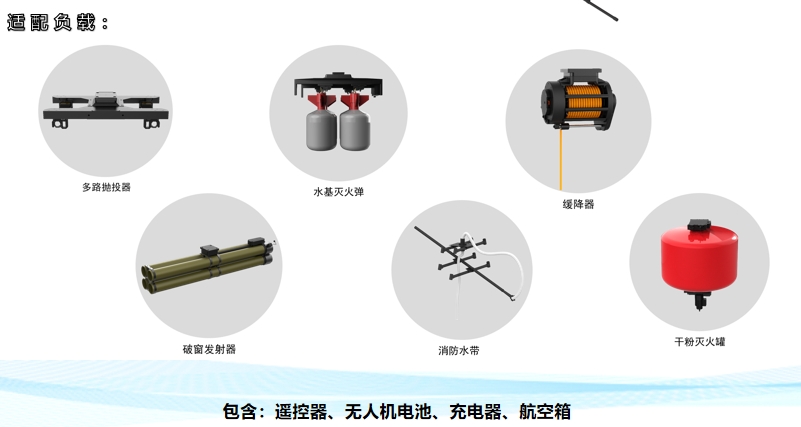 适配负载：

多路抛投器

水基灭火弹

缓降器

破窗发射器

消防水带

干粉灭火罐

包含：遥控器、无人机电池、充电器、航空箱