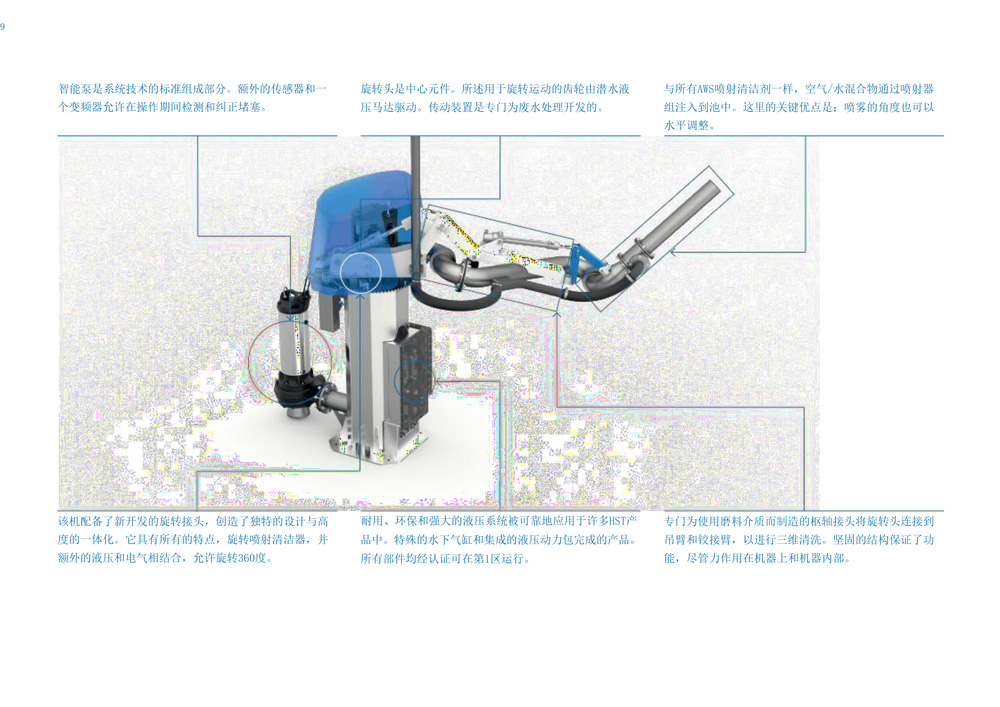 9

智能泵是系统技术的标准组成部分。额外的传感器和一个变频器允许在操作期间检测和纠正堵塞。

旋转头是中心元件。所述用于旋转运动的齿轮由潜水液压马达驱动。传动装置是专门为废水处理开发的。

与所有AWS喷射清洁剂一样，空气/水混合物通过喷射器组注入到池中。这里的关键优点是：喷雾的角度也可以水平调整。

该机配备了新开发的旋转接头，创造了独特的设计与高度的一体化。它具有所有的特点，旋转喷射清洁器，并额外的液压和电气相结合，允许旋转360度。

耐用、环保和强大的液压系统被可靠地应用于许多HST产品中。特殊的水下气缸和集成的液压动力包完成的产品。所有部件均经认证可在第1区运行。

专门为使用磨料介质而制造的枢轴接头将旋转头连接到吊臂和铰接臂，以进行三维清洗。坚固的结构保证了功能，尽管力作用在机器上和机器内部。