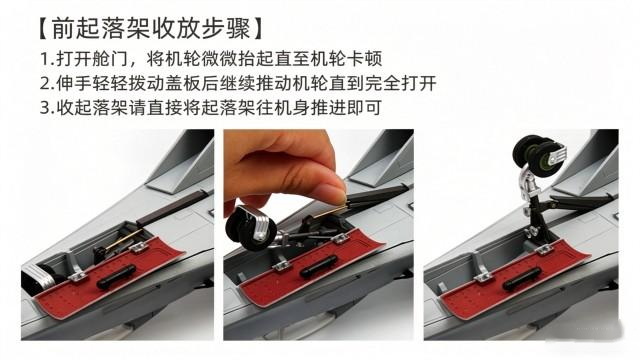 【前起落架收放步骤】

1.打开舱门，将机轮微微抬起直至机轮卡顿

2.伸手轻轻拨动盖板后继续推动机轮直到完全打开

3.收起落架请直接将起落架往机身推进即可