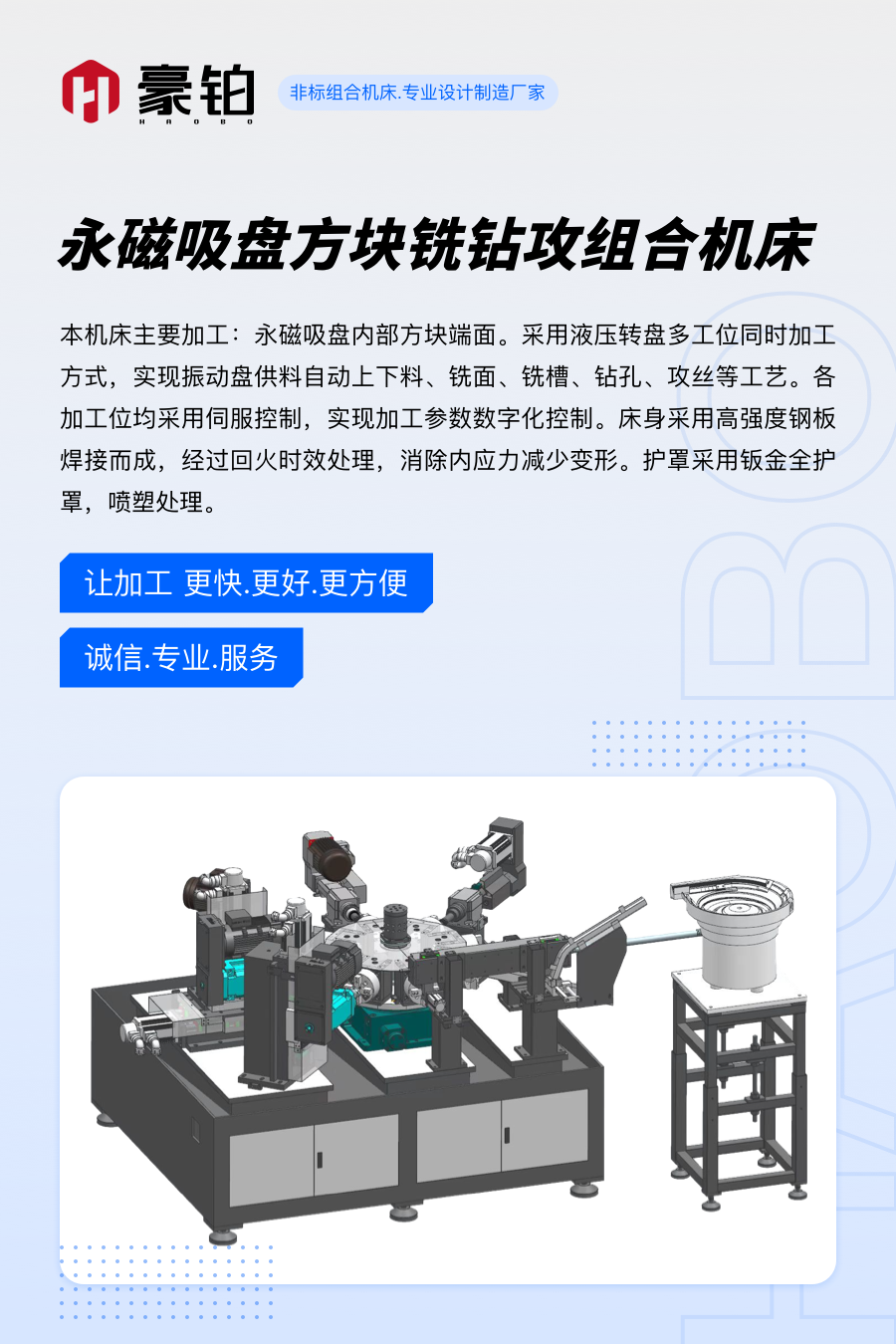 豪铂
HAOBO
非标组合机床.专业设计制造厂家

永磁吸盘方块铣钻攻组合机床

本机床主要加工：永磁吸盘内部方块端面。采用液压转盘多工位同时加工方式，实现振动盘供料自动上下料、铣面、铣槽、钻孔、攻丝等工艺。各加工位均采用伺服控制，实现加工参数数字化控制。床身采用高强度钢板焊接而成，经过回火时效处理，消除内应力减少变形。护罩采用钣金全护罩，喷塑处理。

让加工 更快.更好.更方便

诚信.专业.服务