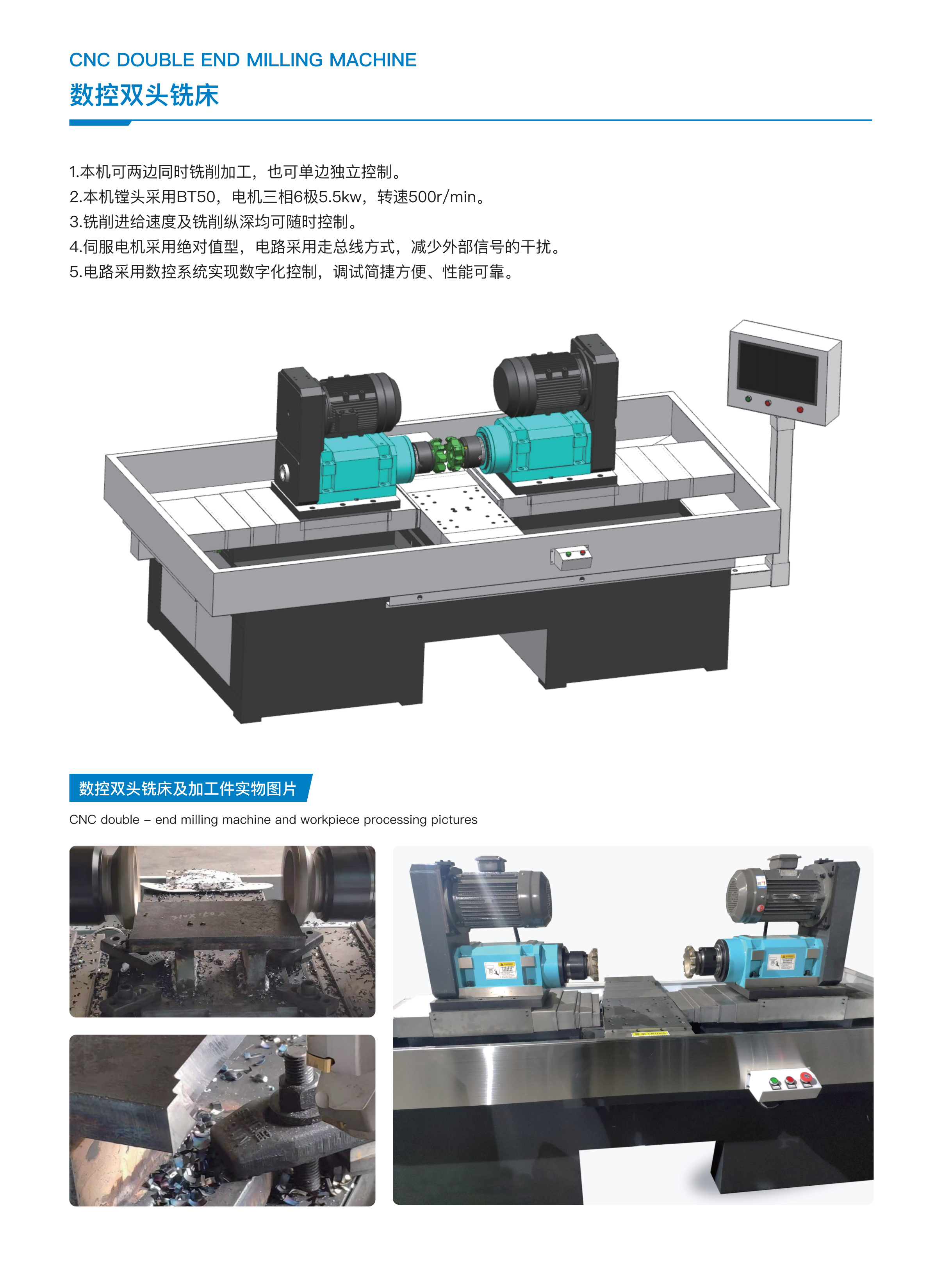 CNC DOUBLE END MILLING MACHINE
数控双头铣床

1.本机可两边同时铣削加工，也可单边独立控制。
2.本机镗头采用BT50，电机三相6极5.5kw，转速500r/min。
3.铣削进给速度及铣削纵深均可随时控制。
4.伺服电机采用绝对值型，电路采用走总线方式，减少外部信号的干扰。
5.电路采用数控系统实现数字化控制，调试简捷方便、性能可靠。

数控双头铣床及加工件实物图片
CNC double – end milling machine and workpiece processing pictures