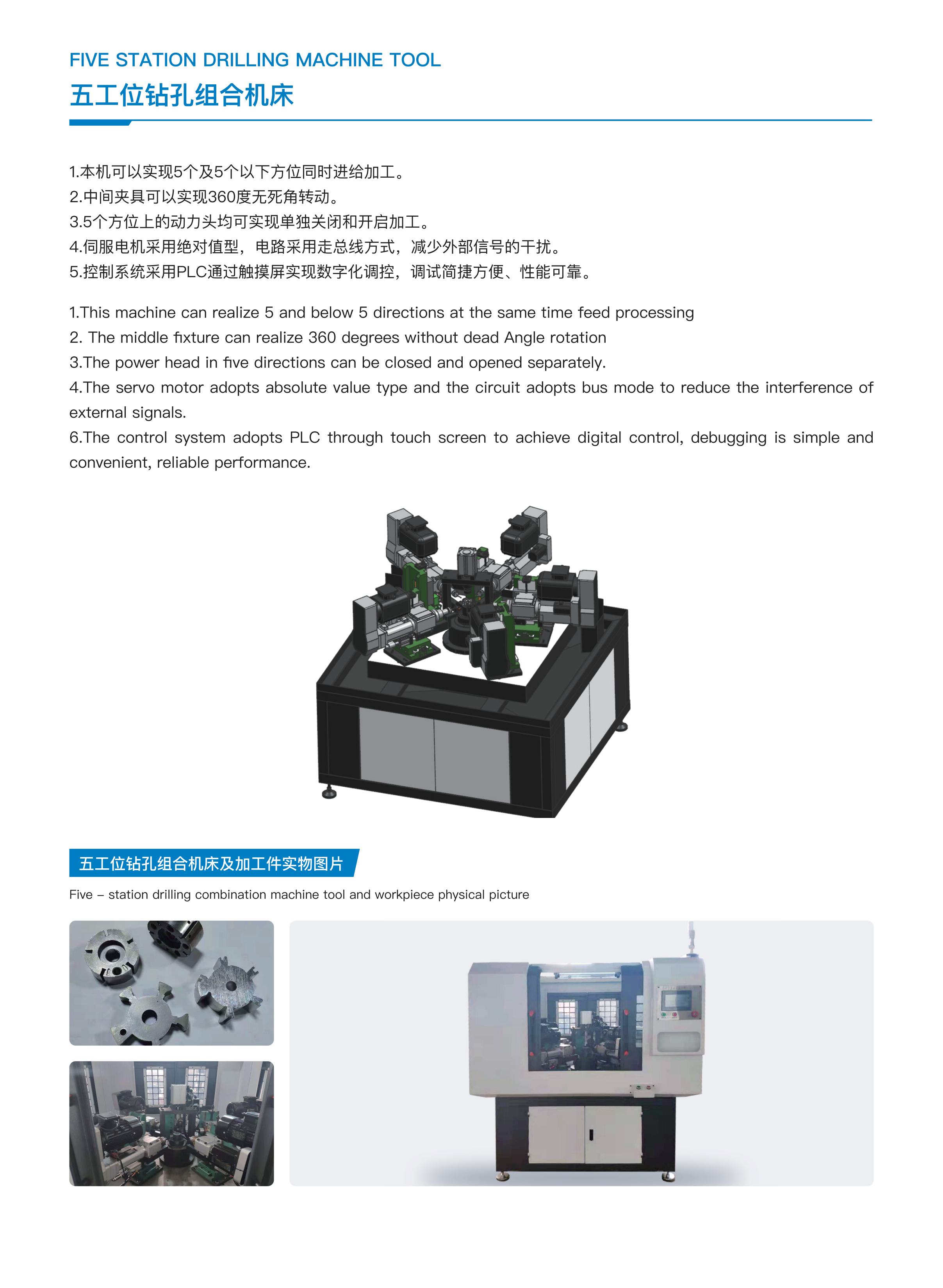 FIVE STATION DRILLING MACHINE TOOL
五工位钻孔组合机床

1.本机可以实现5个及5个以下方位同时进给加工。
2.中间夹具可以实现360度无死角转动。
3.5个方位上的动力头均可实现单独关闭和开启加工。
4.伺服电机采用绝对值型，电路采用走总线方式，减少外部信号的干扰。
5.控制系统采用PLC通过触摸屏实现数字化调控，调试简捷方便、性能可靠。

1.This machine can realize 5 and below 5 directions at the same time feed processing
2. The middle fixture can realize 360 degrees without dead Angle rotation
3.The power head in five directions can be closed and opened separately.
4.The servo motor adopts absolute value type and the circuit adopts bus mode to reduce the interference of external signals.
6.The control system adopts PLC through touch screen to achieve digital control, debugging is simple and convenient, reliable performance.

五工位钻孔组合机床及加工件实物图片
Five – station drilling combination machine tool and workpiece physical picture