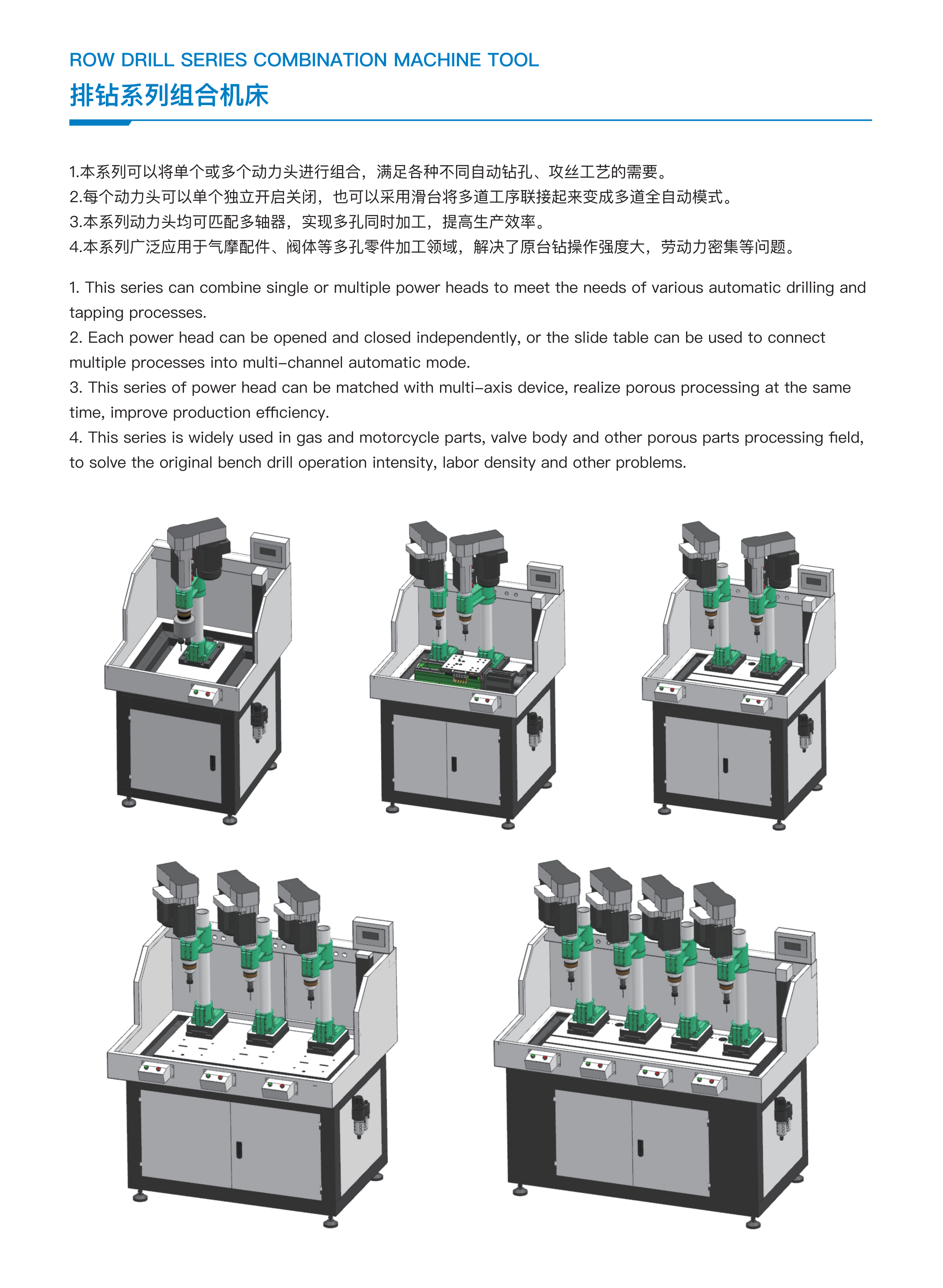 ROW DRILL SERIES COMBINATION MACHINE TOOL

排钻系列组合机床

1.本系列可以将单个或多个动力头进行组合，满足各种不同自动钻孔、攻丝工艺的需要。
2.每个动力头可以单个独立开启关闭，也可以采用滑台将多道工序联接起来变成多道全自动模式。
3.本系列动力头均可匹配多轴器，实现多孔同时加工，提高生产效率。
4.本系列广泛应用于气摩配件、阀体等多孔零件加工领域，解决了原台钻操作强度大，劳动力密集等问题。

1. This series can combine single or multiple power heads to meet the needs of various automatic drilling and tapping processes.
2. Each power head can be opened and closed independently, or the slide table can be used to connect multiple processes into multi-channel automatic mode.
3. This series of power head can be matched with multi-axis device, realize porous processing at the same time, improve production efficiency.
4. This series is widely used in gas and motorcycle parts, valve body and other porous parts processing field, to solve the original bench drill operation intensity, labor density and other problems.