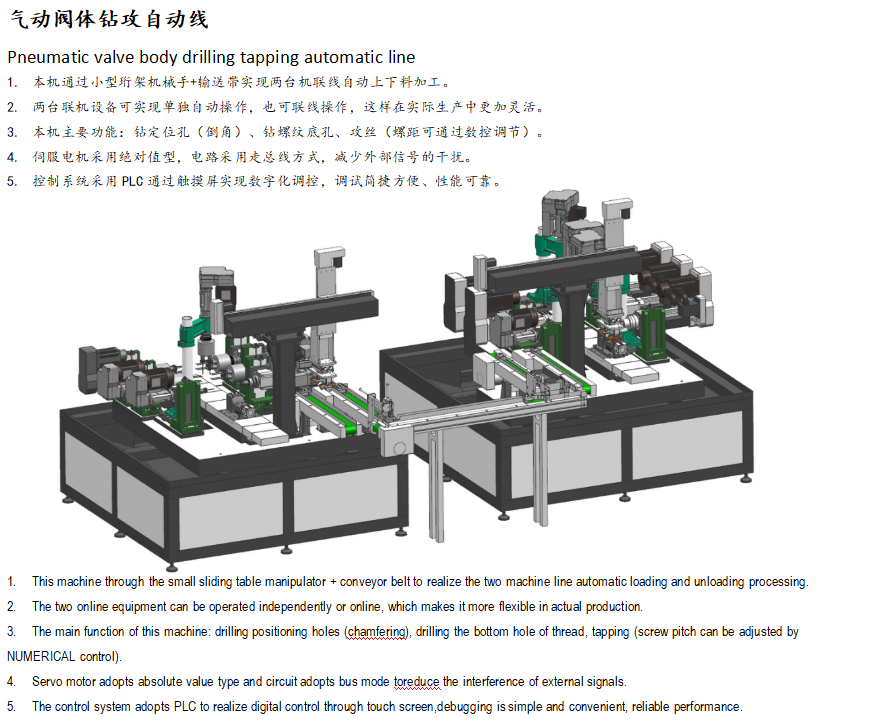 气动阀体钻攻自动线

Pneumatic valve body drilling tapping automatic line

1. 本机通过小型珩架机械手+输送带实现两台机联线自动上下料加工。
2. 两台联机设备可实现单独自动操作，也可联线操作，这样在实际生产中更加灵活。
3. 本机主要功能：钻定位孔（倒角）、钻螺纹底孔、攻丝（螺距可通过数控调节）。
4. 伺服电机采用绝对值型，电路采用走总线方式，减少外部信号的干扰。
5. 控制系统采用 PLC 通过触摸屏实现数字化调控，调试简捷方便、性能可靠。

1. This machine through the small sliding table manipulator + conveyor belt to realize the two machine line automatic loading and unloading processing.
2. The two online equipment can be operated independently or online, which makes it more flexible in actual production.
3. The main function of this machine: drilling positioning holes (chamfering), drilling the bottom hole of thread, tapping (screw pitch can be adjusted by NUMERICAL control).
4. Servo motor adopts absolute value type and circuit adopts bus mode toreduce the interference of external signals.
5. The control system adopts PLC to realize digital control through touch screen,debugging is simple and convenient, reliable performance.