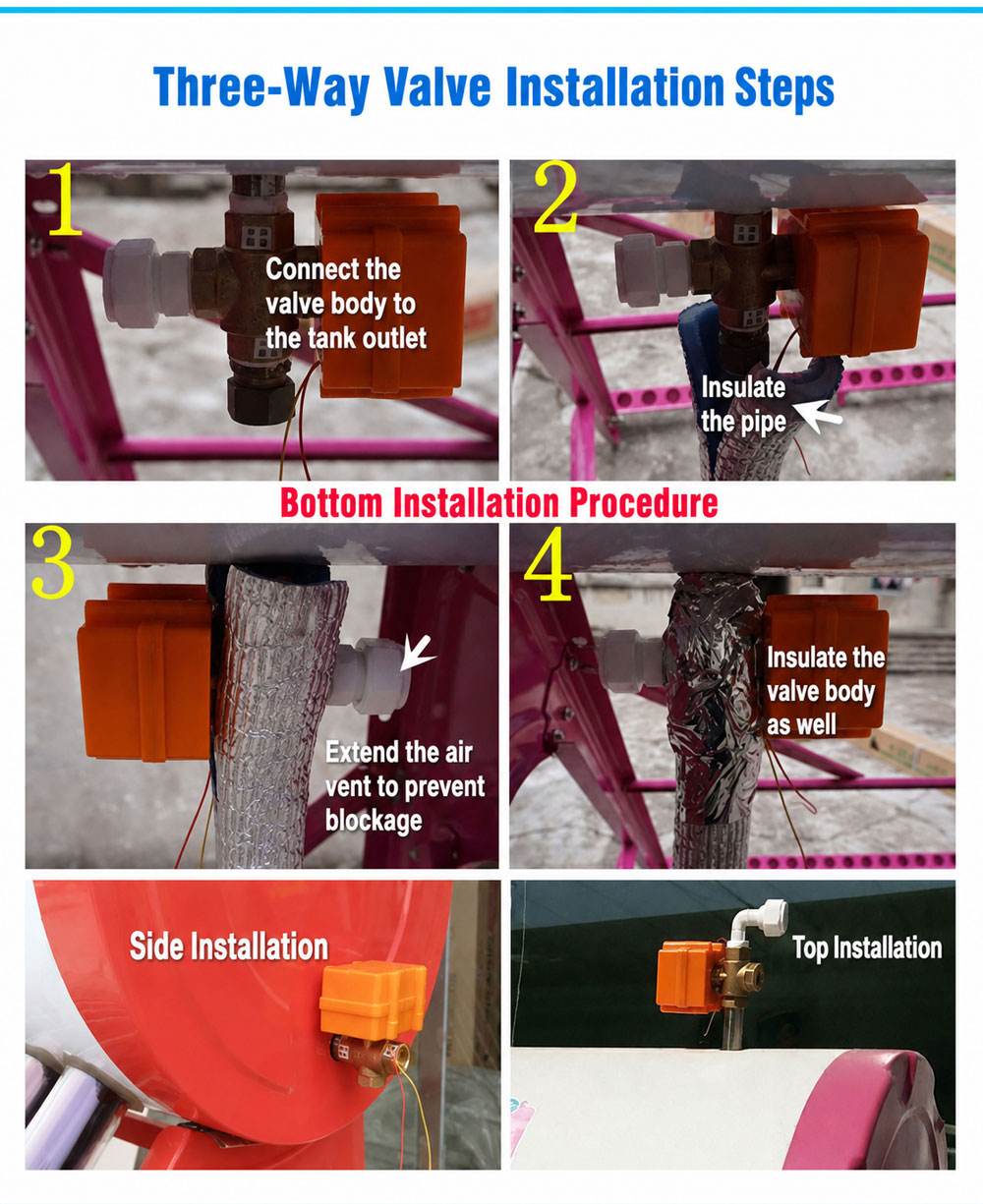 Three-Way Valve Installation Steps

1

Connect the valve body to the tank outlet

2

Insulate the pipe

Bottom Installation Procedure

3

Extend the air vent to prevent blockage

4

Insulate the valve body as well

Side Installation

Top Installation