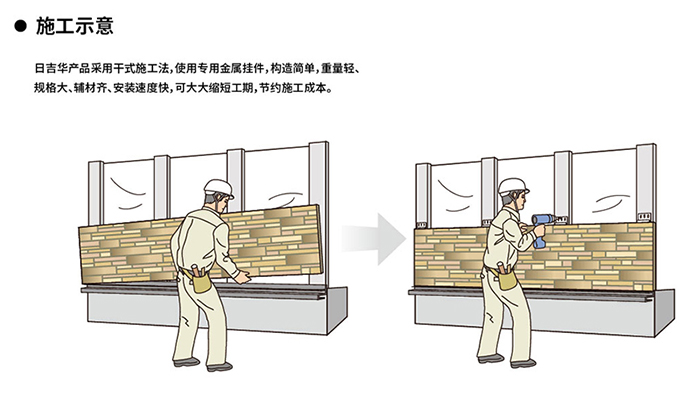 ● 施工示意

日吉华产品采用干式施工法，使用专用金属挂件，构造简单，重量轻、规格大、辅材齐、安装速度快，可大大缩短工期，节约施工成本。