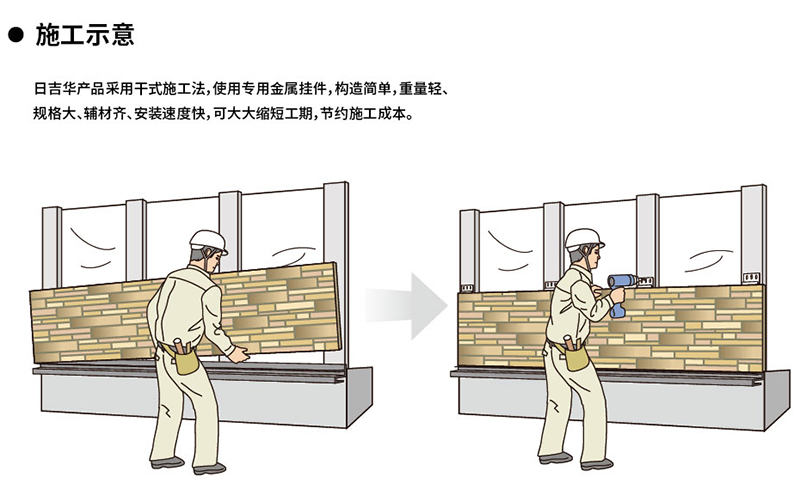 ● 施工示意

日吉华产品采用干式施工法，使用专用金属挂件，构造简单，重量轻、规格大、辅材齐、安装速度快，可大大缩短工期，节约施工成本。