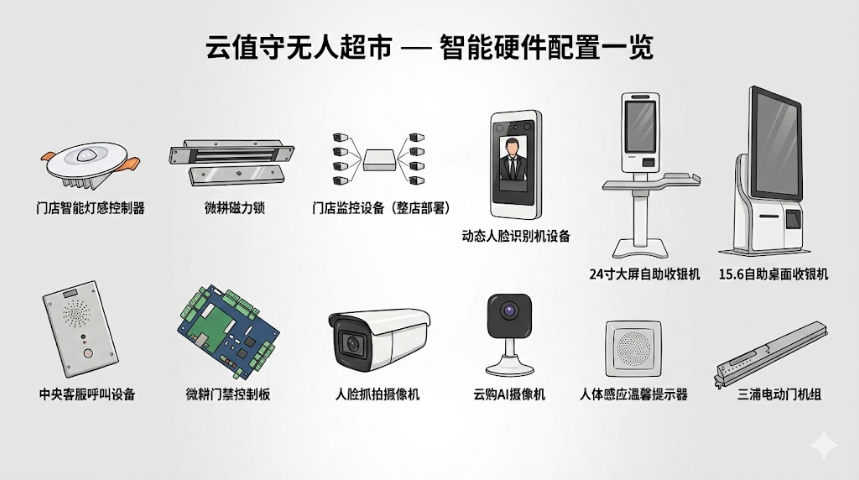 云值守无人超市 — 智能硬件配置一览

门店智能灯感控制器

微耕磁力锁

门店监控设备（整店部署）

动态人脸识别机设备

24寸大屏自助收银机

15.6自助桌面收银机

中央客服呼叫设备

微耕门禁控制板

人脸抓拍摄像机

云购AI摄像机

人体感应温馨提示器

三浦电动门机组