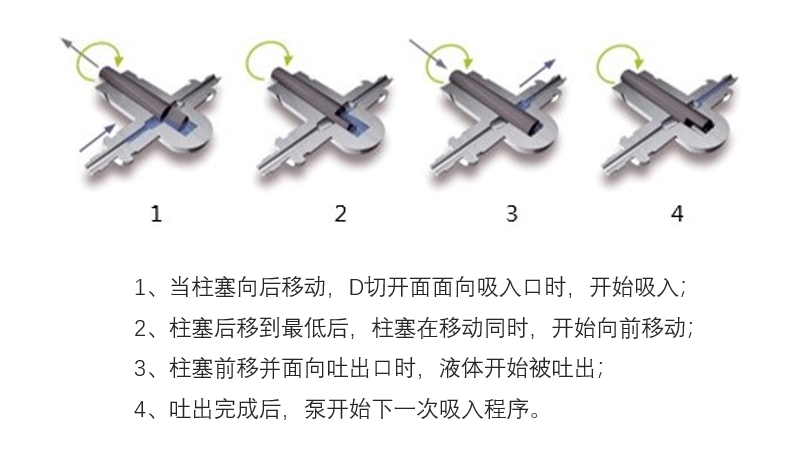 1　　2　　3　　4

1、当柱塞向后移动，D切开面面向吸入口时，开始吸入；

2、柱塞后移到最低后，柱塞在移动同时，开始向前移动；

3、柱塞前移并面向吐出口时，液体开始被吐出；

4、吐出完成后，泵开始下一次吸入程序。