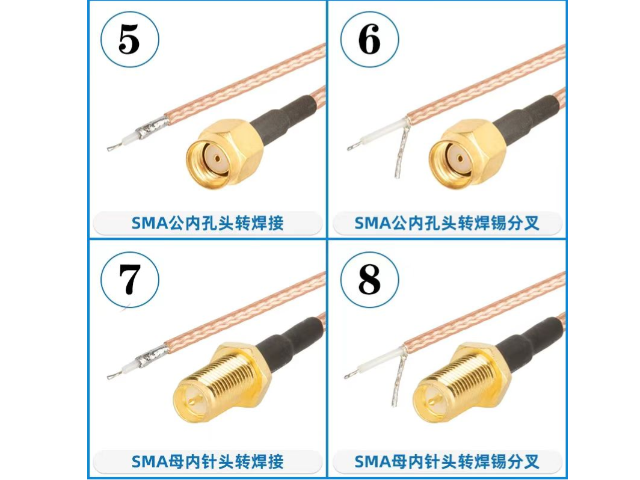 5

SMA公内孔头转焊接

6

SMA公内孔头转焊锡分叉

7

SMA母内针头转焊接

8

SMA母内针头转焊锡分叉