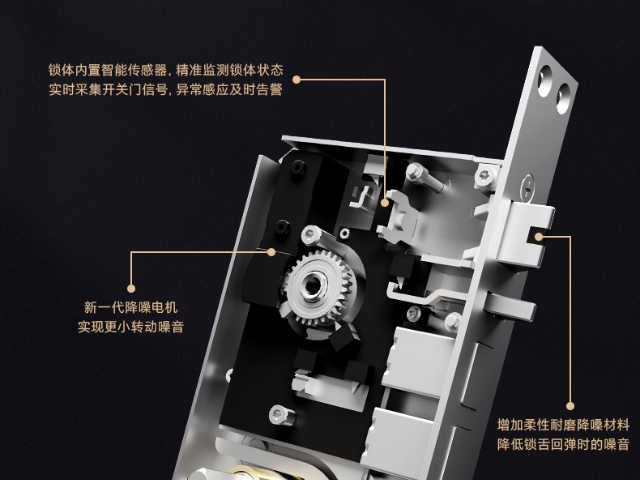 锁体内置智能传感器，精准监测锁体状态
实时采集开关门信号，异常感应及时告警

新一代降噪电机
实现更小转动噪音

增加柔性耐磨降噪材料
降低锁舌回弹时的噪音