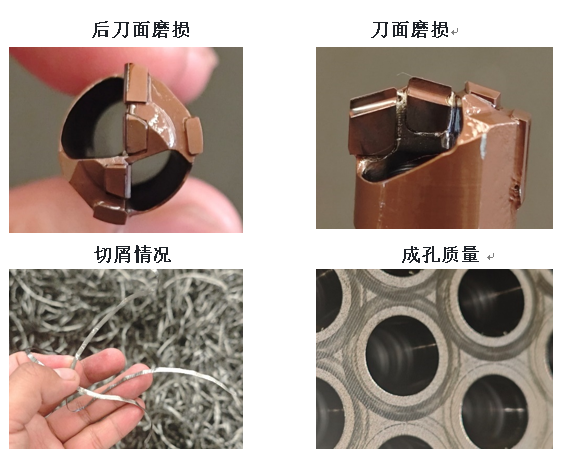 后刀面磨损

刀面磨损

切屑情况

成孔质量