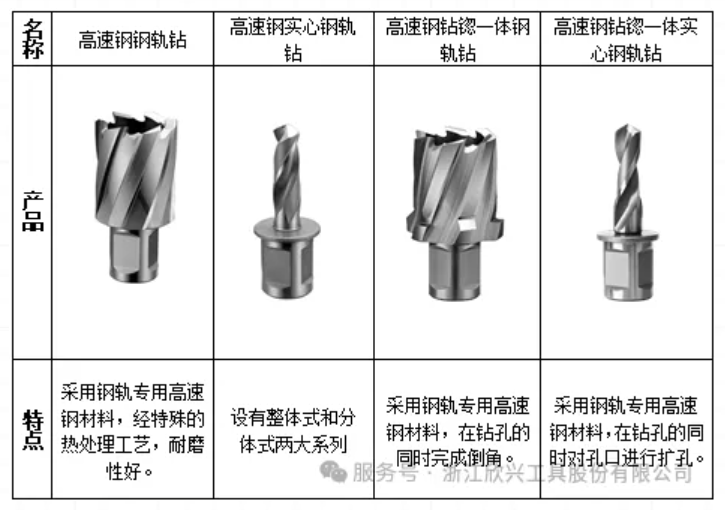 | 名称 | 高速钢钢轨钻 | 高速钢实心钢轨钻 | 高速钢钻锪一体钢轨钻 | 高速钢钻锪一体实心钢轨钻 |
|---|---|---|---|---|
| 产品 | | | | |
| 特点 | 采用钢轨专用高速钢材料，经特殊的热处理工艺，耐磨性好。 | 设有整体式和分体式两大系列 | 采用钢轨专用高速钢材料，在钻孔的同时完成倒角。 | 采用钢轨专用高速钢材料，在钻孔的同时对孔口进行扩孔。 |

服务号 · 浙江欣兴工具股份有限公司