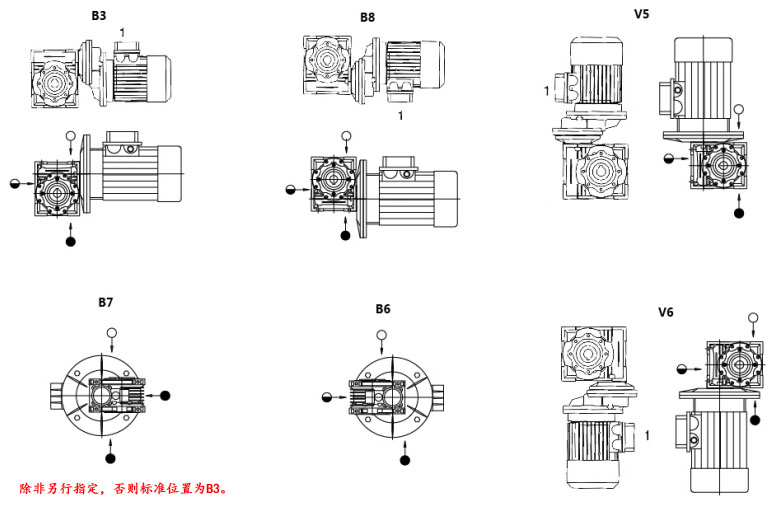 B3

1

B8

1

V5

1

B7

B6

V6

1

除非另行指定，否则标准位置为B3。