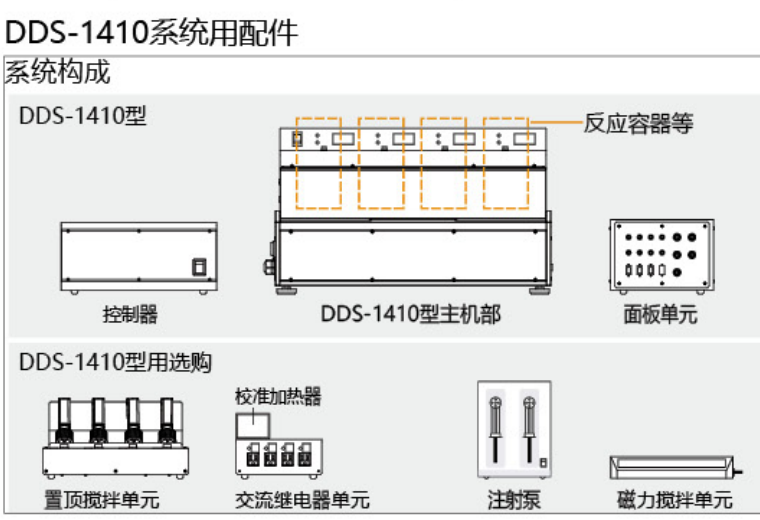 DDS-1410系统用配件

系统构成

DDS-1410型

反应容器等

控制器

DDS-1410型主机部

面板单元

DDS-1410型用选购

校准加热器

置顶搅拌单元

交流继电器单元

注射泵

磁力搅拌单元