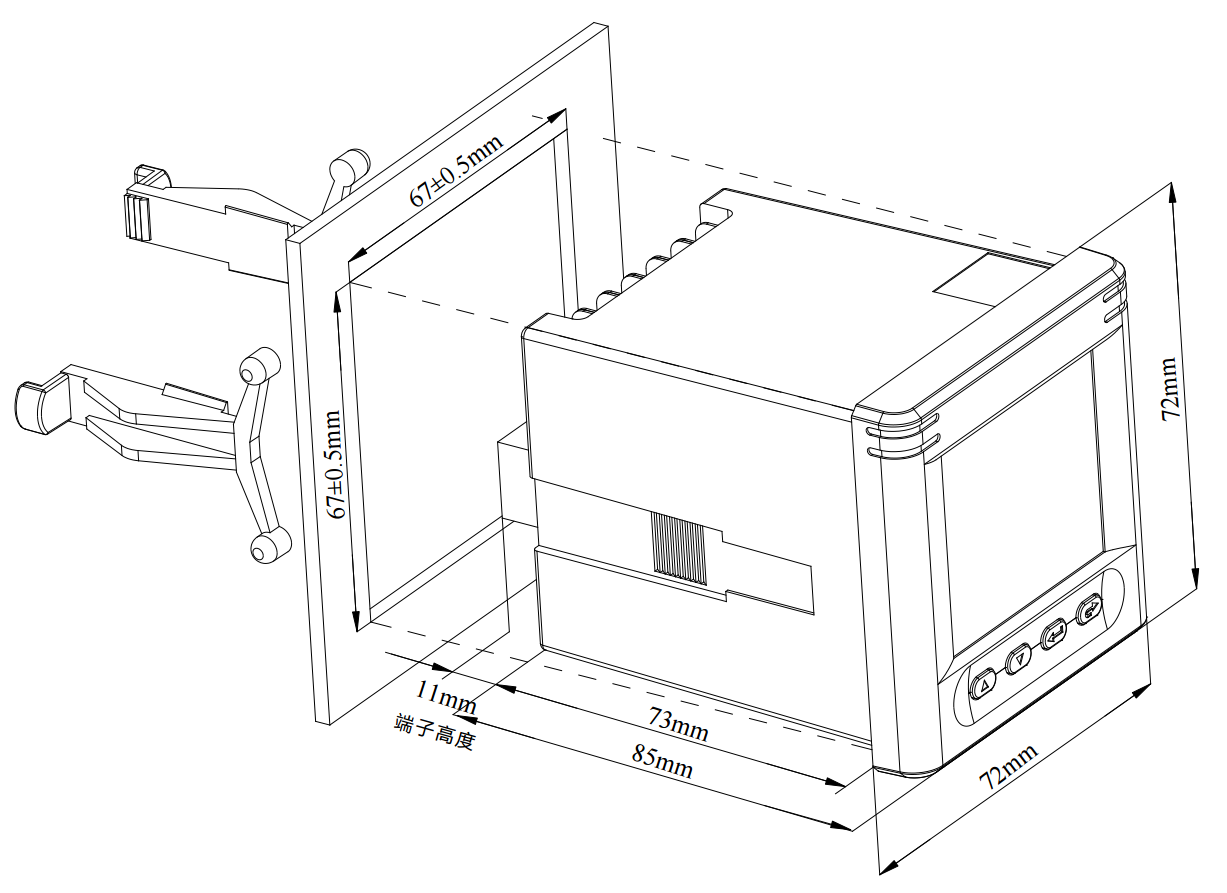 67±0.5mm

67±0.5mm

72mm

11mm
端子高度

73mm

85mm

72mm