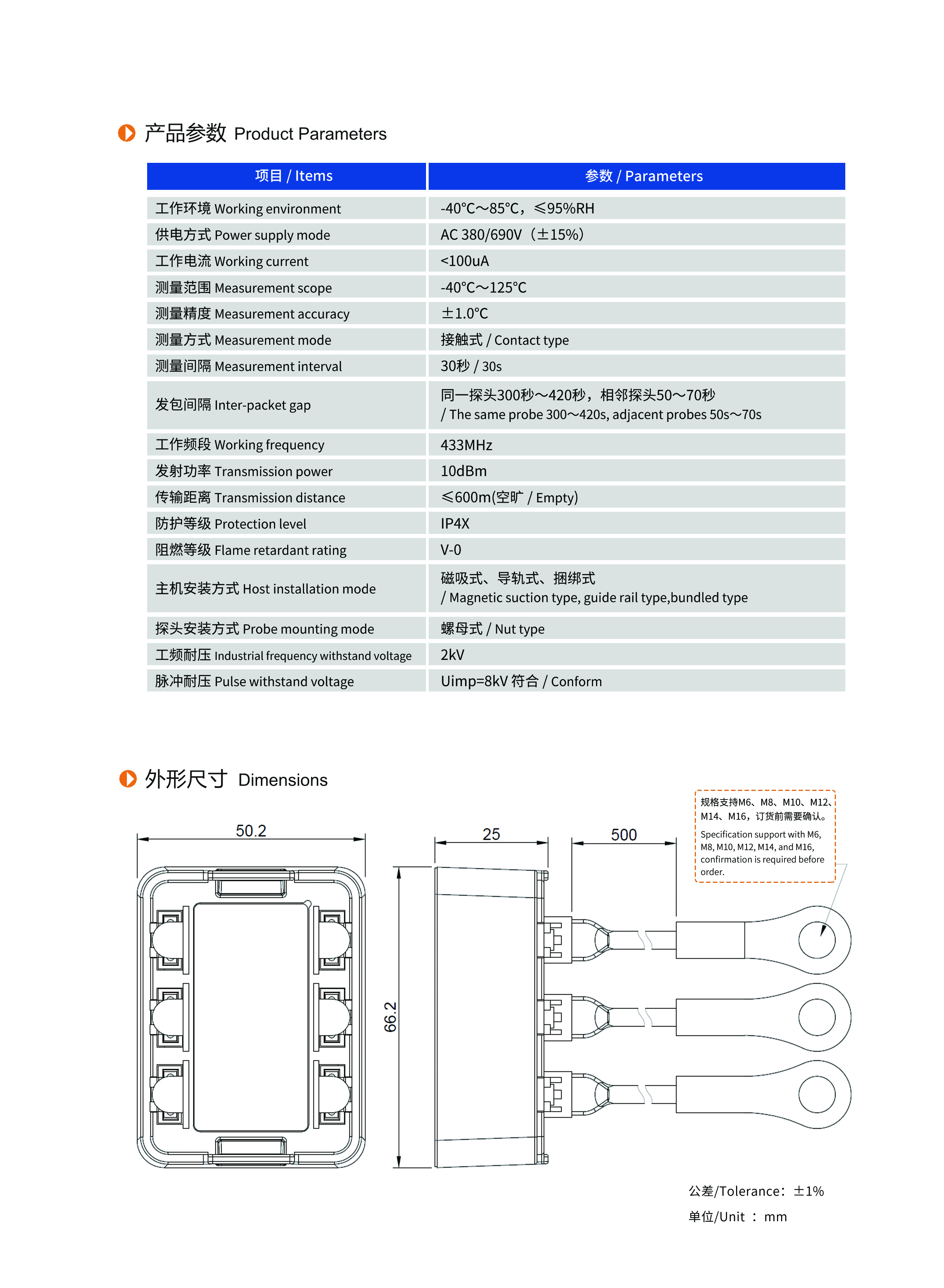 产品参数 Product Parameters

| 项目 / Items | 参数 / Parameters |
|---|---|
| 工作环境 Working environment | -40°C～85°C，≤95%RH |
| 供电方式 Power supply mode | AC 380/690V（±15%） |
| 工作电流 Working current | <100uA |
| 测量范围 Measurement scope | -40°C～125°C |
| 测量精度 Measurement accuracy | ±1.0°C |
| 测量方式 Measurement mode | 接触式 / Contact type |
| 测量间隔 Measurement interval | 30秒 / 30s |
| 发包间隔 Inter-packet gap | 同一探头300秒～420秒，相邻探头50～70秒 / The same probe 300～420s, adjacent probes 50s～70s |
| 工作频段 Working frequency | 433MHz |
| 发射功率 Transmission power | 10dBm |
| 传输距离 Transmission distance | ≤600m(空旷 / Empty) |
| 防护等级 Protection level | IP4X |
| 阻燃等级 Flame retardant rating | V-0 |
| 主机安装方式 Host installation mode | 磁吸式、导轨式、捆绑式 / Magnetic suction type, guide rail type,bundled type |
| 探头安装方式 Probe mounting mode | 螺母式 / Nut type |
| 工频耐压 Industrial frequency withstand voltage | 2kV |
| 脉冲耐压 Pulse withstand voltage | Uimp=8kV 符合 / Conform |

外形尺寸 Dimensions

规格支持M6、M8、M10、M12、M14、M16，订货前需要确认。
Specification support with M6, M8, M10, M12, M14, and M16, confirmation is required before order.

50.2

25

500

66.2

公差/Tolerance：±1%
单位/Unit ： mm