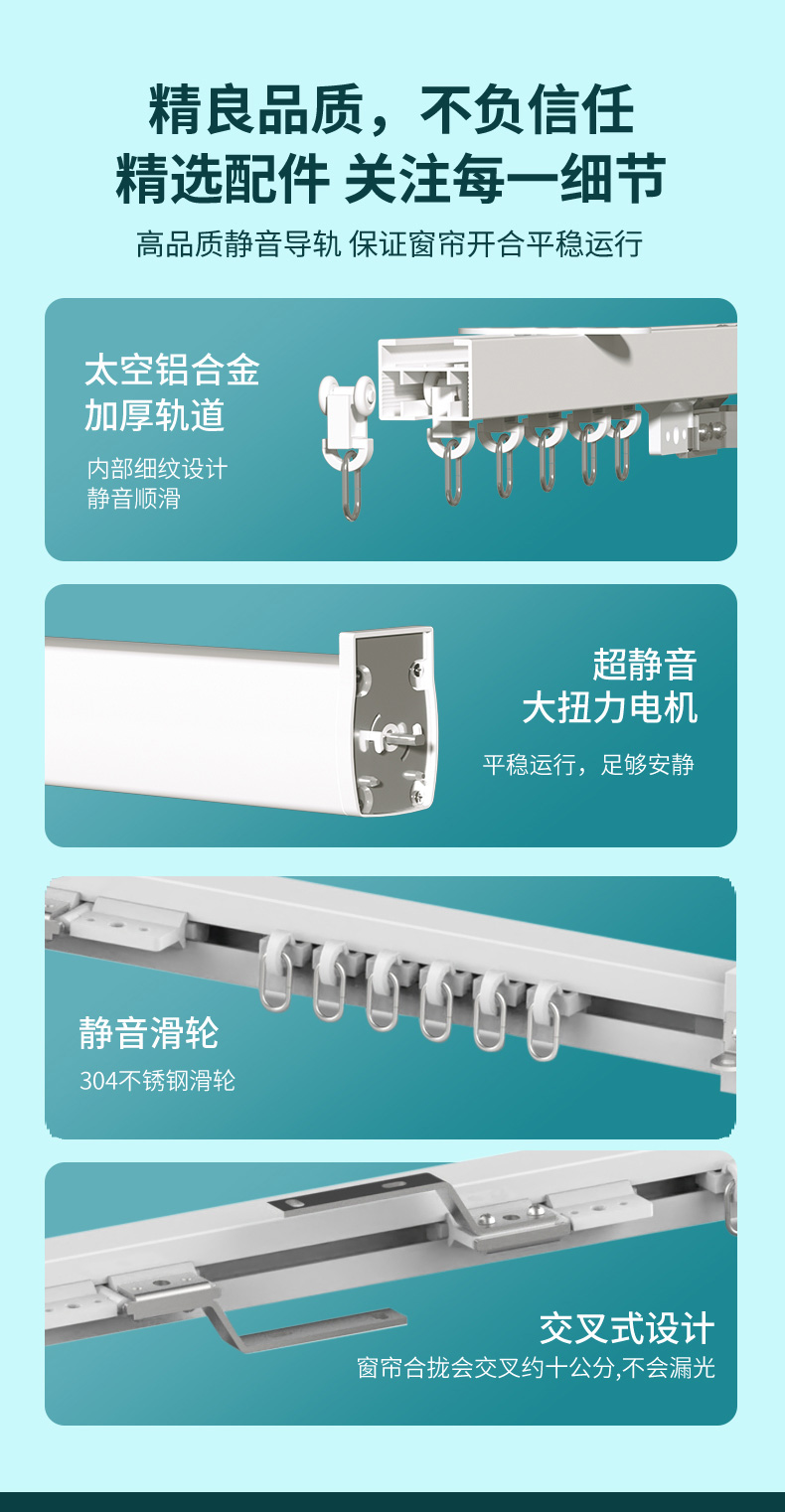 精良品质，不负信任
精选配件 关注每一细节
高品质静音导轨 保证窗帘开合平稳运行

太空铝合金
加厚轨道
内部细纹设计
静音顺滑

超静音
大扭力电机
平稳运行，足够安静

静音滑轮
304不锈钢滑轮

交叉式设计
窗帘合拢会交叉约十公分,不会漏光