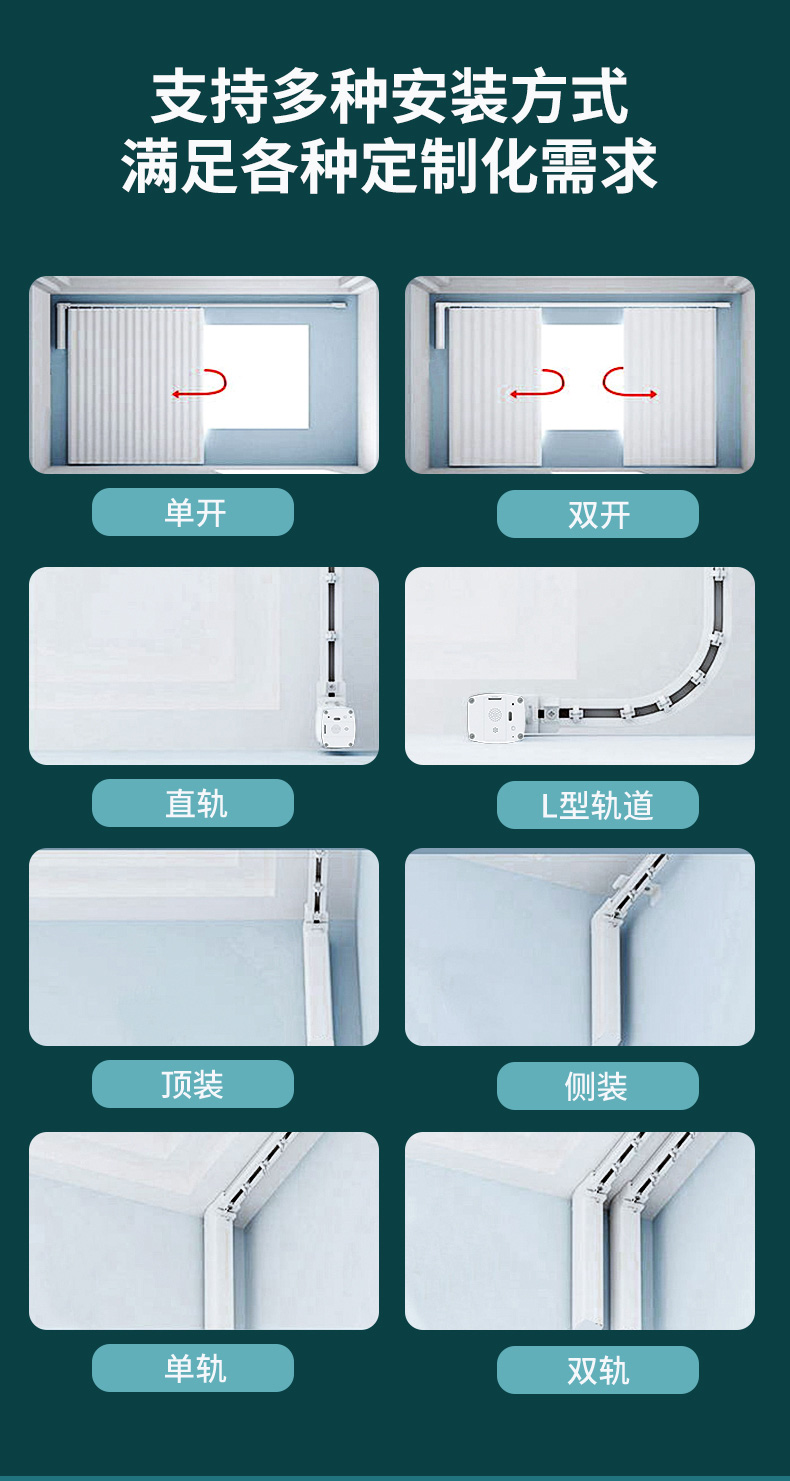 支持多种安装方式
满足各种定制化需求

单开

双开

直轨

L型轨道

顶装

侧装

单轨

双轨