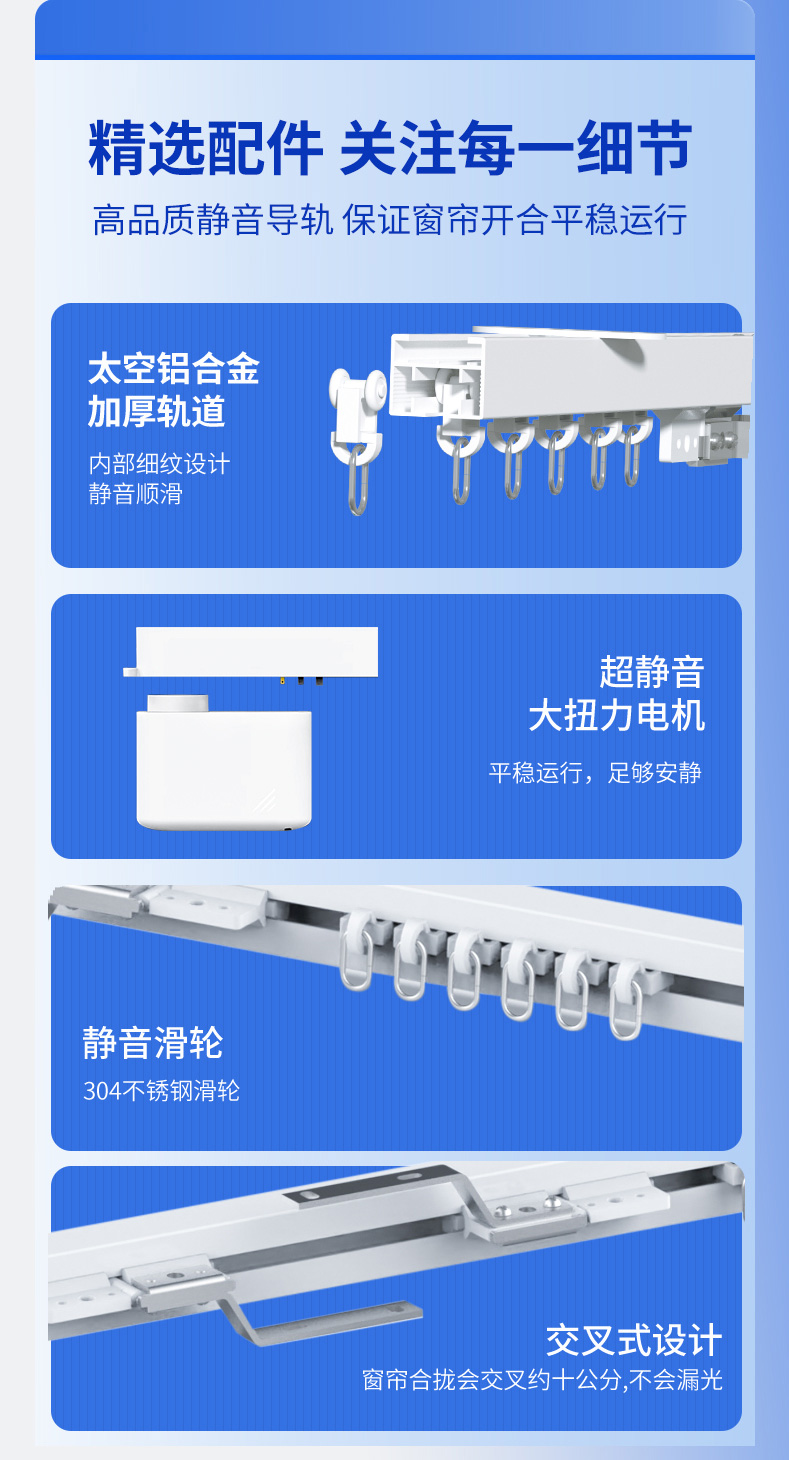 精选配件 关注每一细节
高品质静音导轨 保证窗帘开合平稳运行

太空铝合金
加厚轨道
内部细纹设计
静音顺滑

超静音
大扭力电机
平稳运行，足够安静

静音滑轮
304不锈钢滑轮

交叉式设计
窗帘合拢会交叉约十公分,不会漏光