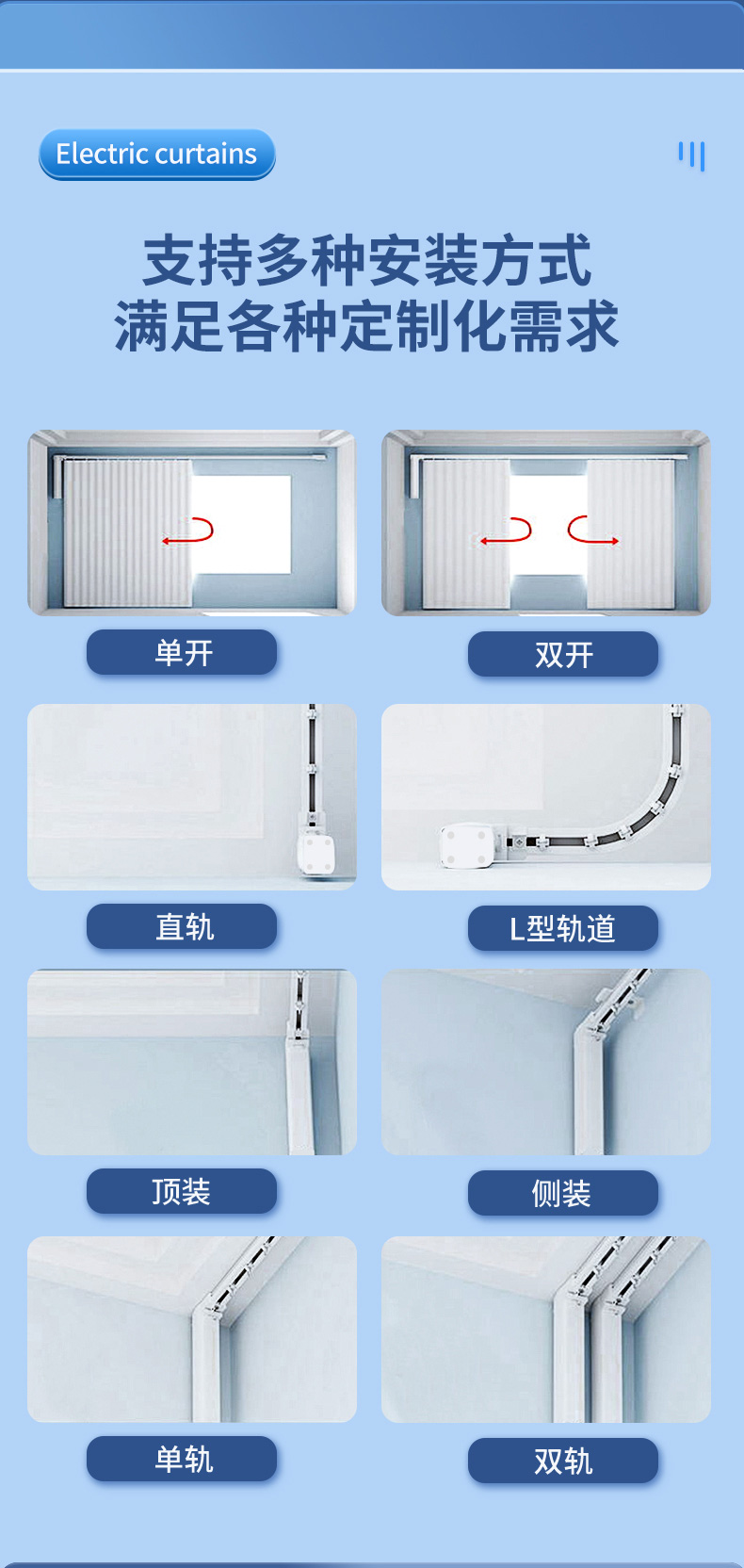 Electric curtains

支持多种安装方式
满足各种定制化需求

单开

双开

直轨

L型轨道

顶装

侧装

单轨

双轨