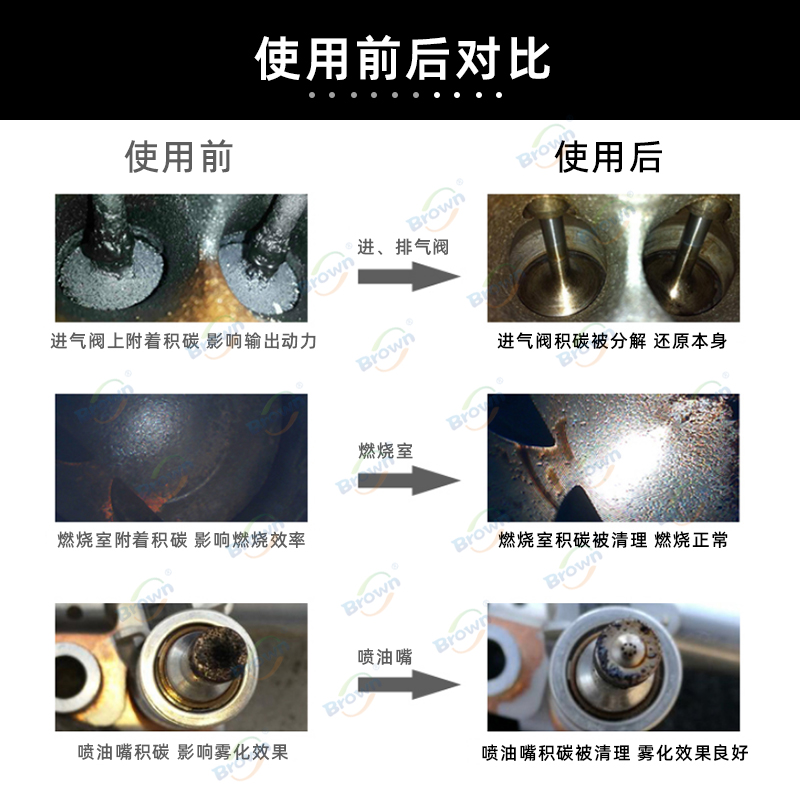 使用前后对比

使用前

使用后

进、排气阀

进气阀上附着积碳 影响输出动力

进气阀积碳被分解 还原本身

燃烧室

燃烧室附着积碳 影响燃烧效率

燃烧室积碳被清理 燃烧正常

喷油嘴

喷油嘴积碳 影响雾化效果

喷油嘴积碳被清理 雾化效果良好

Brown