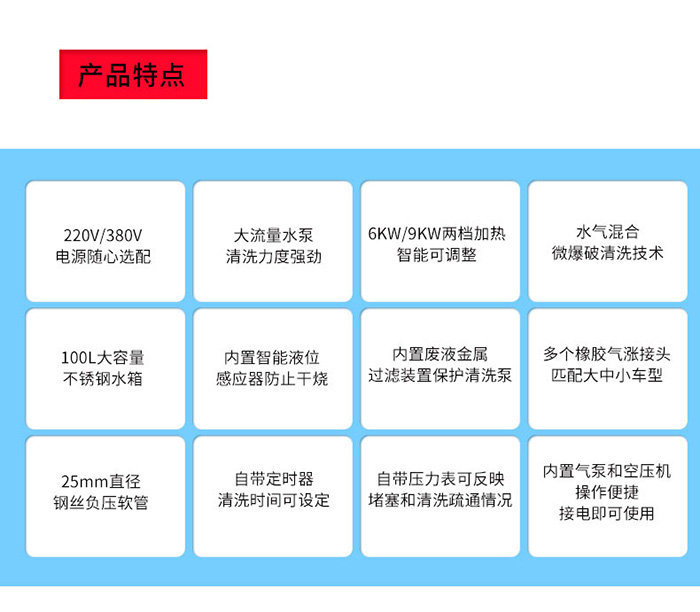 产品特点

220V/380V
电源随心选配

大流量水泵
清洗力度强劲

6KW/9KW两档加热
智能可调整

水气混合
微爆破清洗技术

100L大容量
不锈钢水箱

内置智能液位
感应器防止干烧

内置废液金属
过滤装置保护清洗泵

多个橡胶气涨接头
匹配大中小车型

25mm直径
钢丝负压软管

自带定时器
清洗时间可设定

自带压力表可反映
堵塞和清洗疏通情况

内置气泵和空压机
操作便捷
接电即可使用