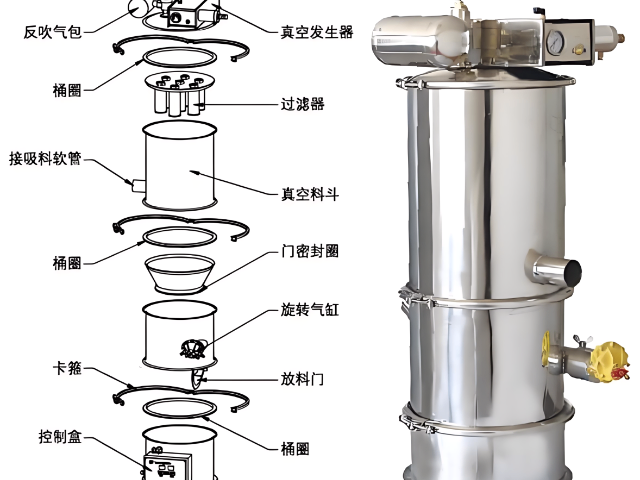 反吹气包
真空发生器
桶圈
过滤器
接吸料软管
真空料斗
桶圈
门密封圈
旋转气缸
卡箍
放料门
控制盒
桶圈