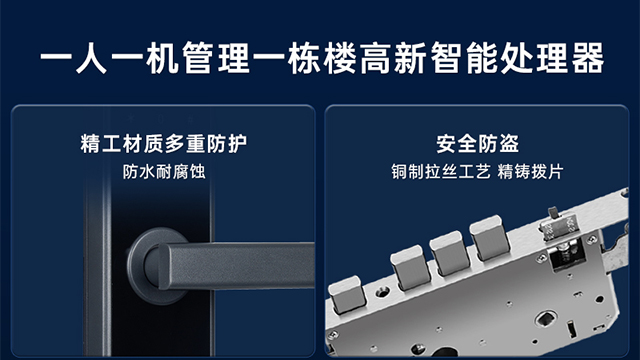 一人一机管理一栋楼高新智能处理器

精工材质多重防护
防水耐腐蚀

安全防盗
铜制拉丝工艺 精铸拨片